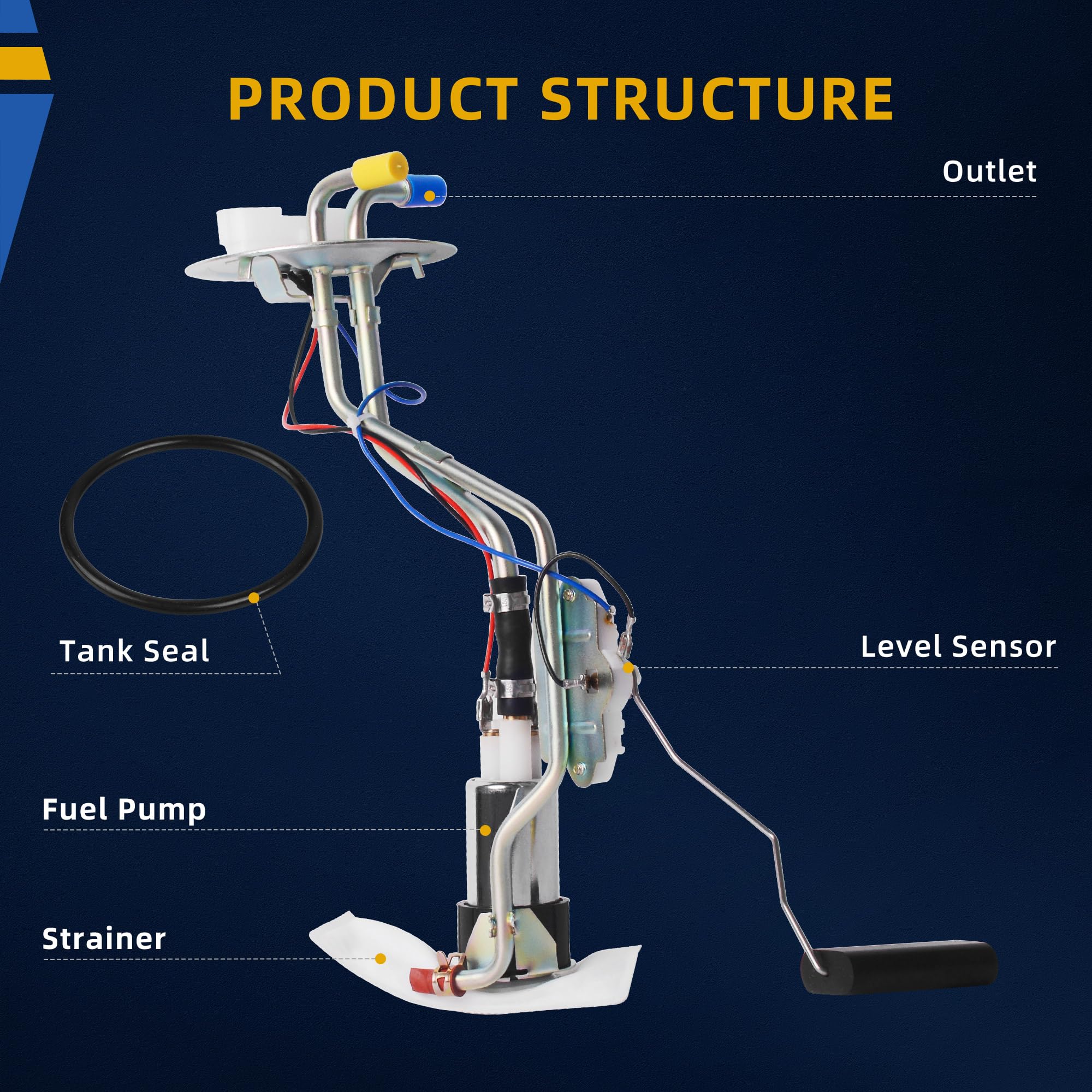 PRODUCT STRUCTURE

Outlet

Tank Seal

Level Sensor

Fuel Pump

Strainer