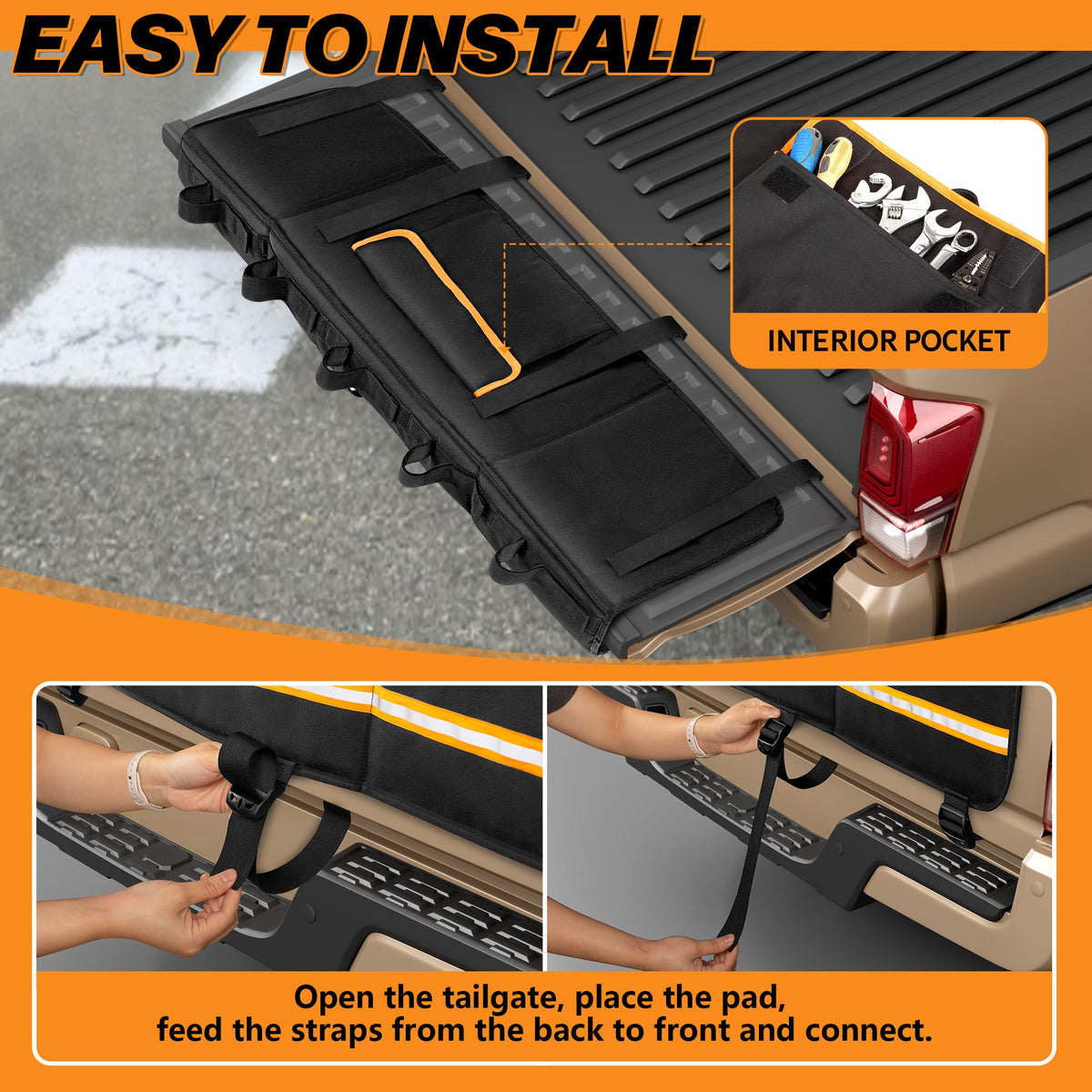 EASY TO INSTALL

INTERIOR POCKET

Open the tailgate, place the pad, feed the straps from the back to front and connect.