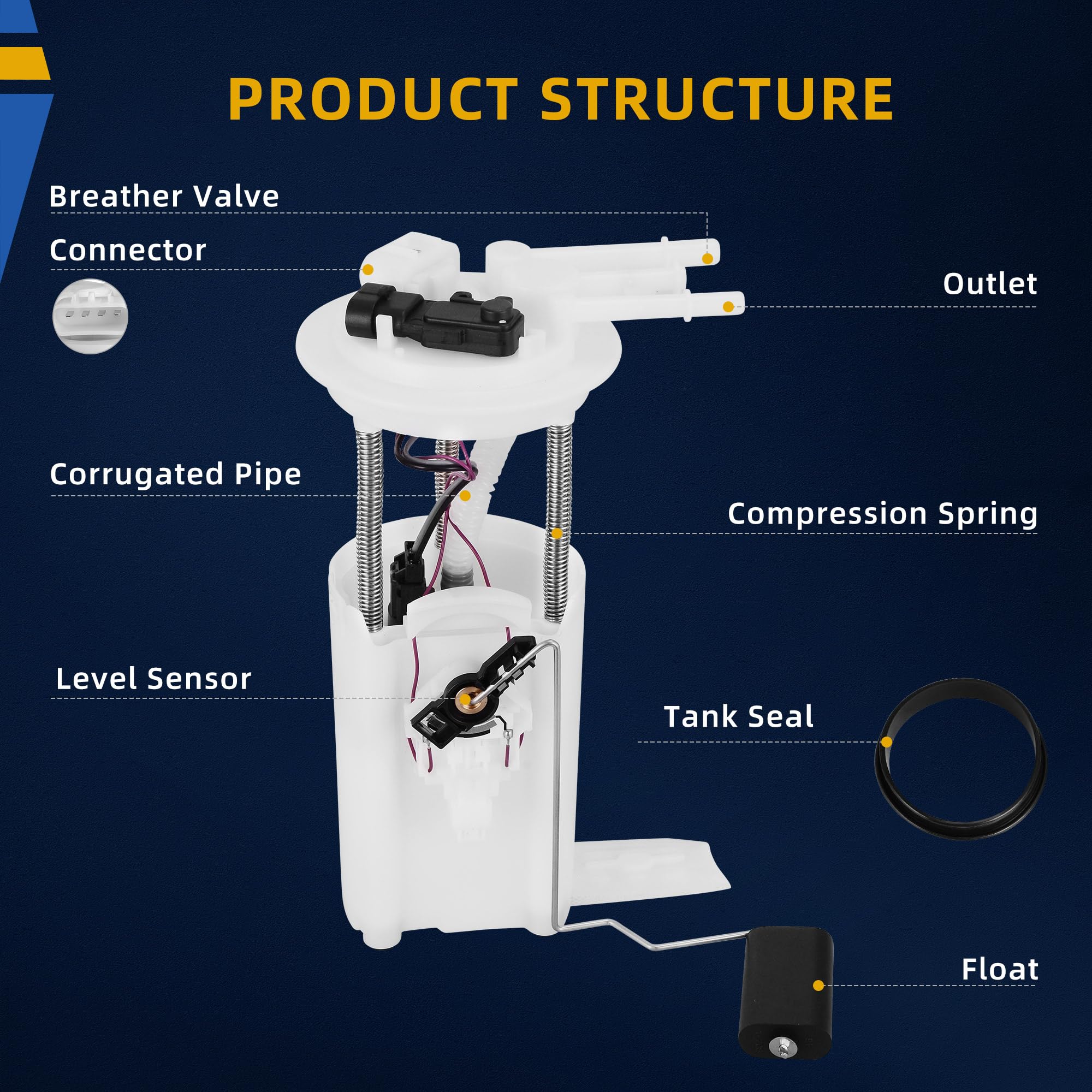 PRODUCT STRUCTURE

Breather Valve

Connector

Outlet

Corrugated Pipe

Compression Spring

Level Sensor

Tank Seal

Float