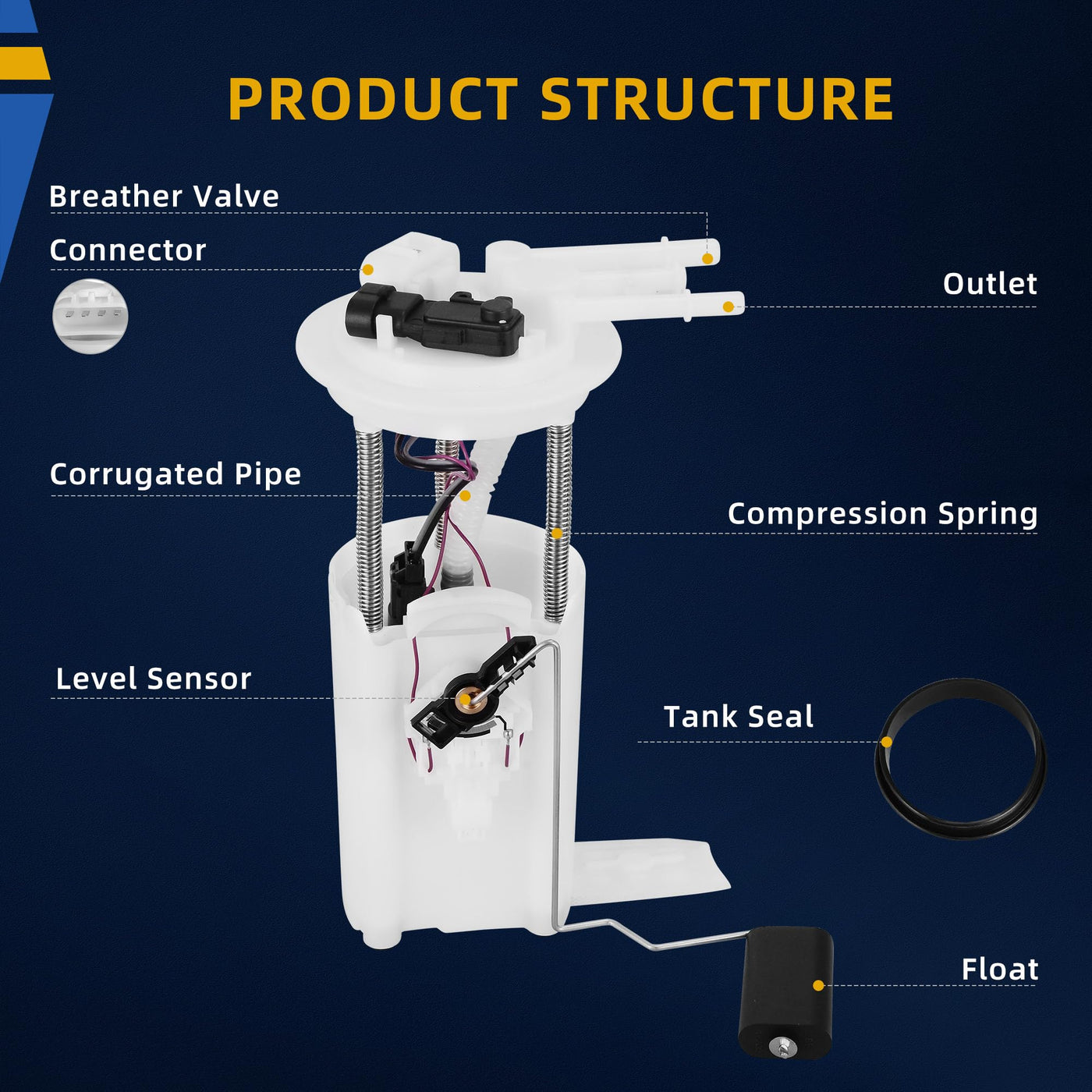 PRODUCT STRUCTURE

Breather Valve

Connector

Outlet

Corrugated Pipe

Compression Spring

Level Sensor

Tank Seal

Float