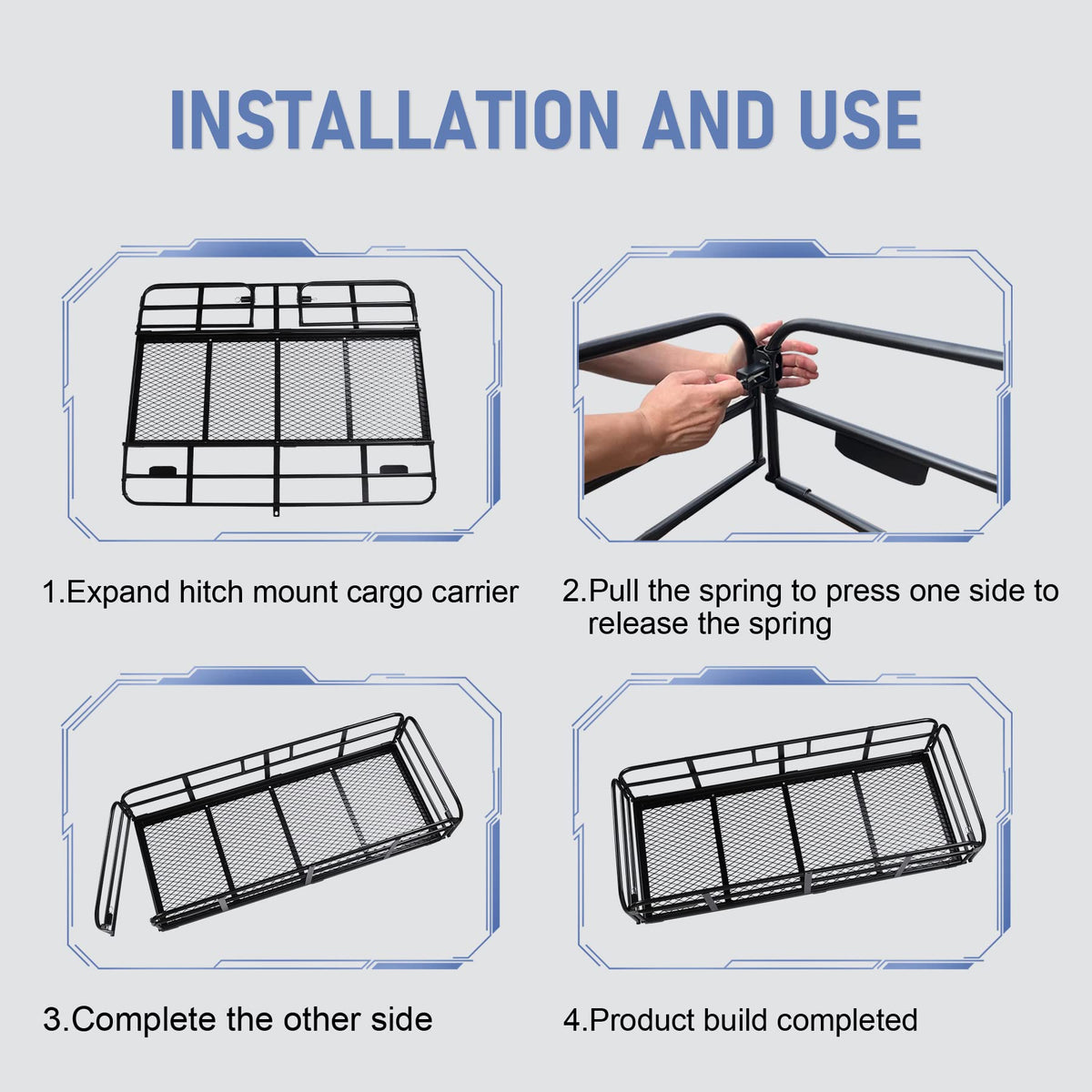 INSTALLATION AND USE

1.Expand hitch mount cargo carrier

2.Pull the spring to press one side to release the spring

3.Complete the other side

4.Product build completed