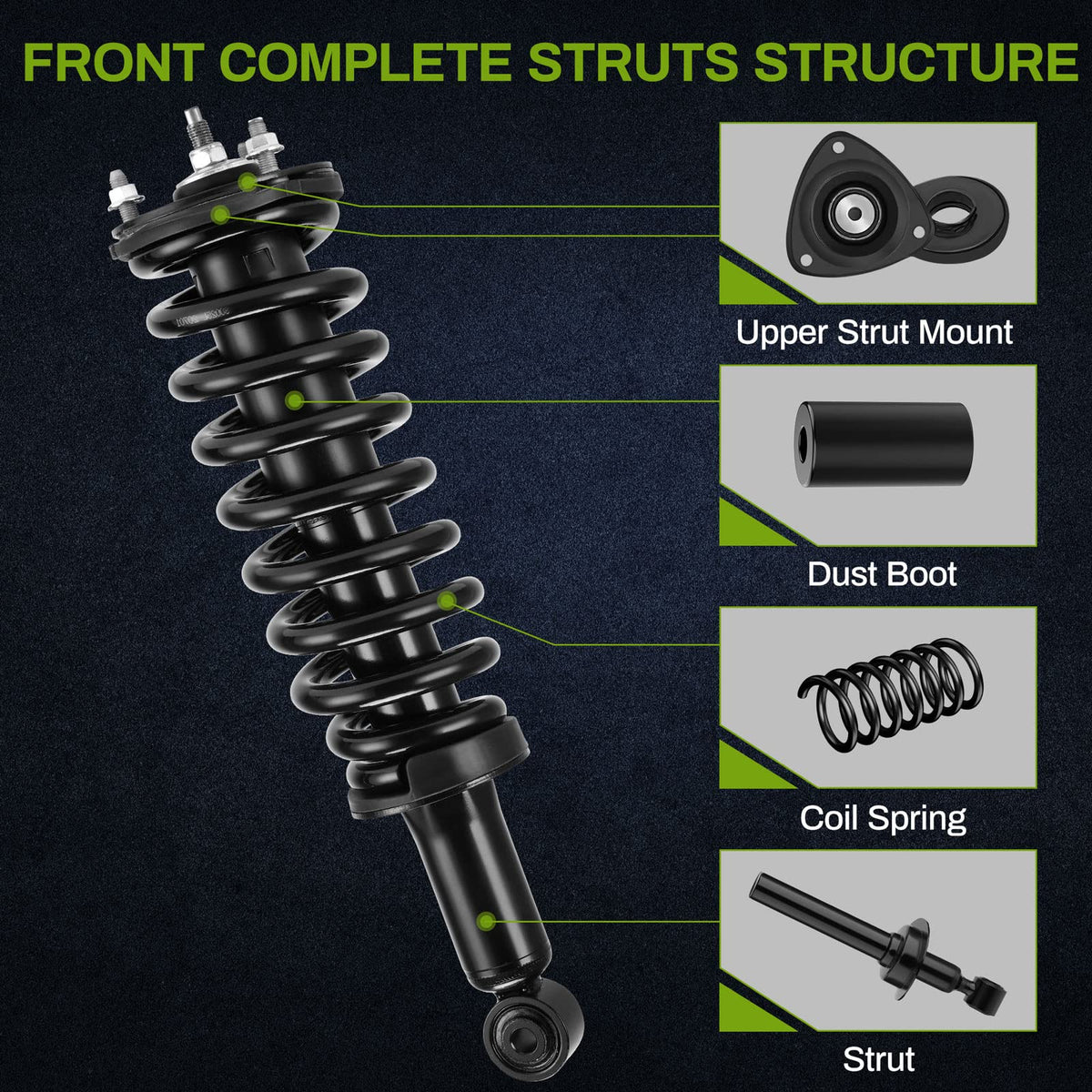 FRONT COMPLETE STRUTS STRUCTURE

Upper Strut Mount

Dust Boot

Coil Spring

Strut