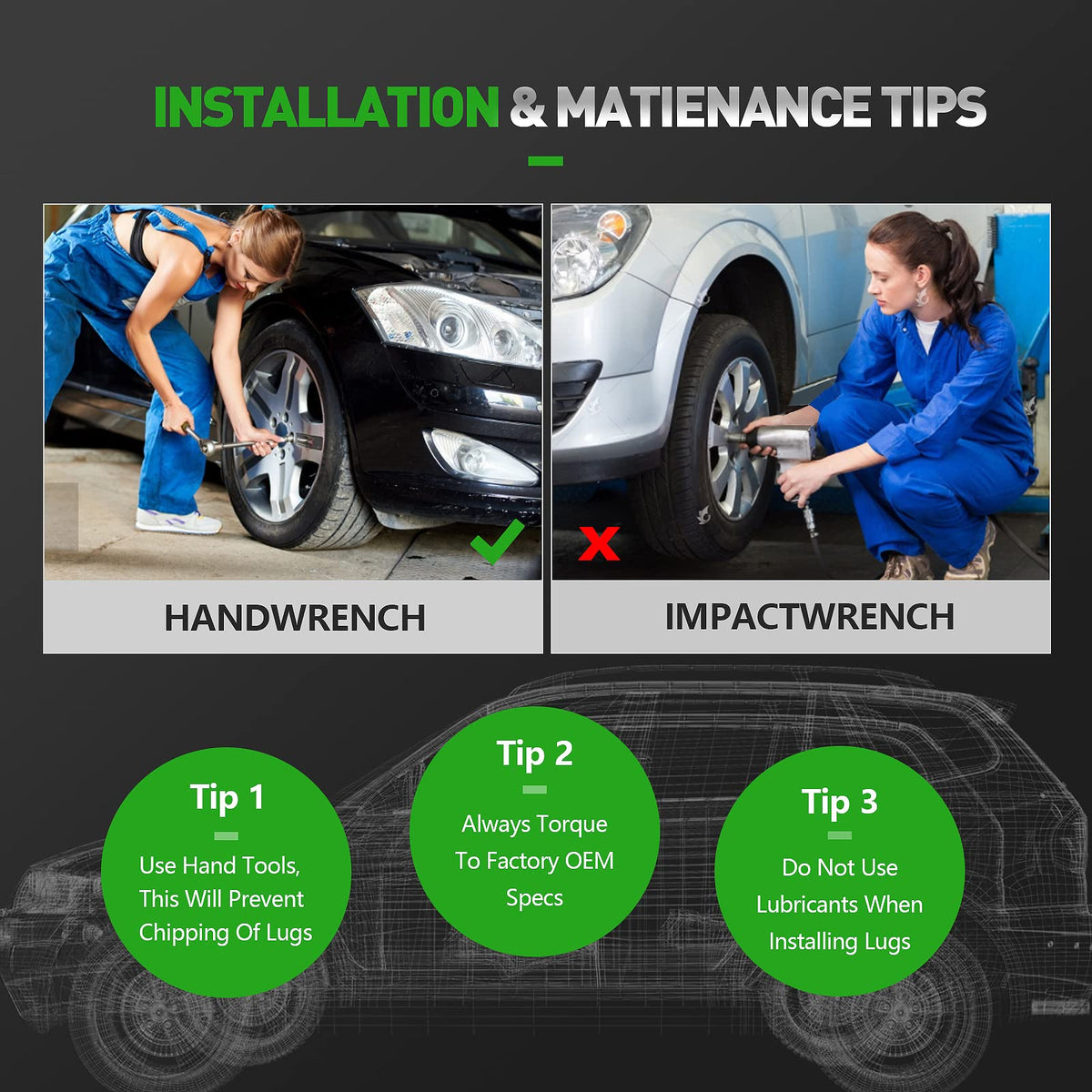 INSTALLATION & MATIENANCE TIPS

HANDWRENCH

IMPACTWRENCH

Tip 1

Use Hand Tools, This Will Prevent Chipping Of Lugs

Tip 2

Always Torque To Factory OEM Specs

Tip 3

Do Not Use Lubricants When Installing Lugs