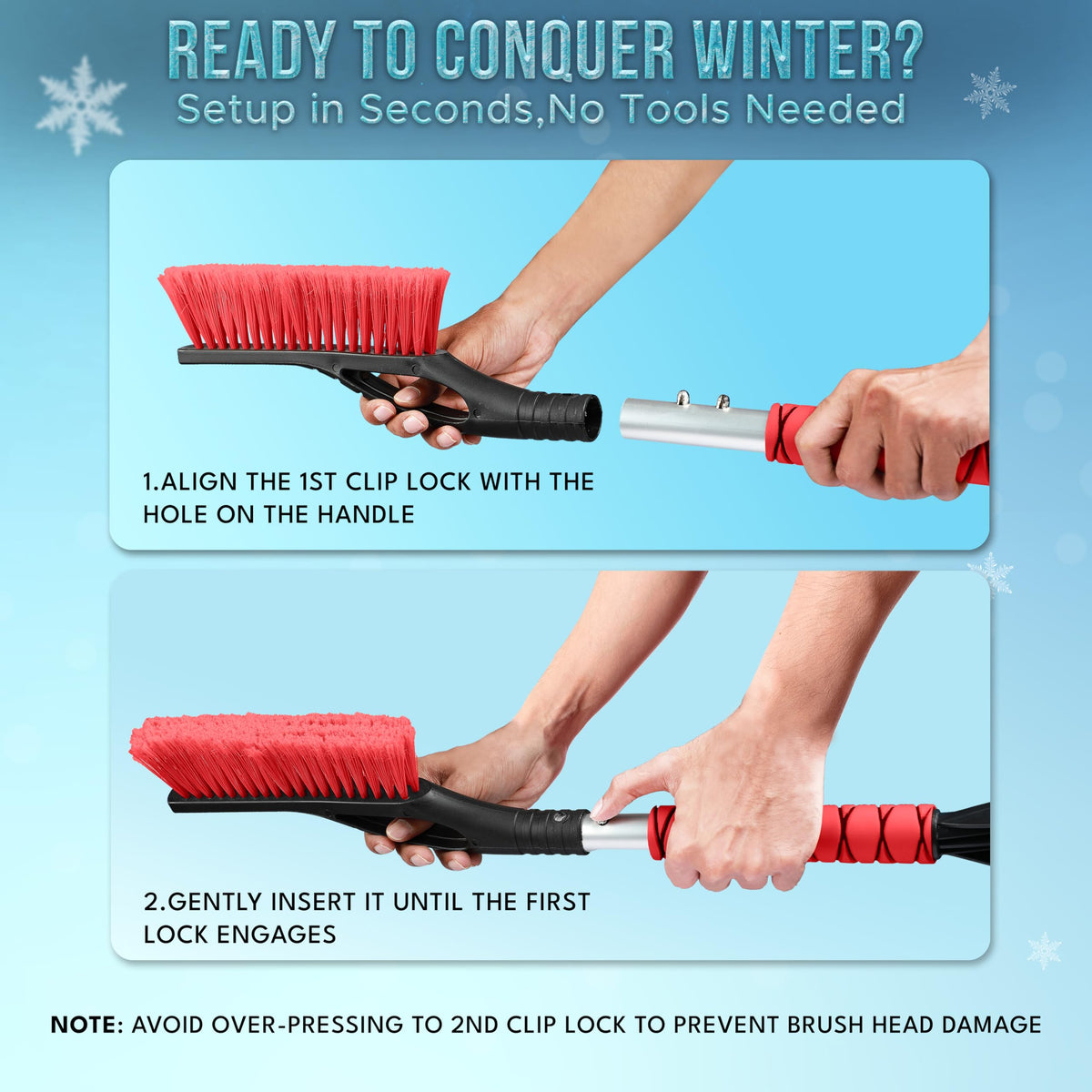 READY TO CONQUER WINTER?
Setup in Seconds,No Tools Needed

1.ALIGN THE 1ST CLIP LOCK WITH THE HOLE ON THE HANDLE

2.GENTLY INSERT IT UNTIL THE FIRST LOCK ENGAGES

NOTE: AVOID OVER-PRESSING TO 2ND CLIP LOCK TO PREVENT BRUSH HEAD DAMAGE