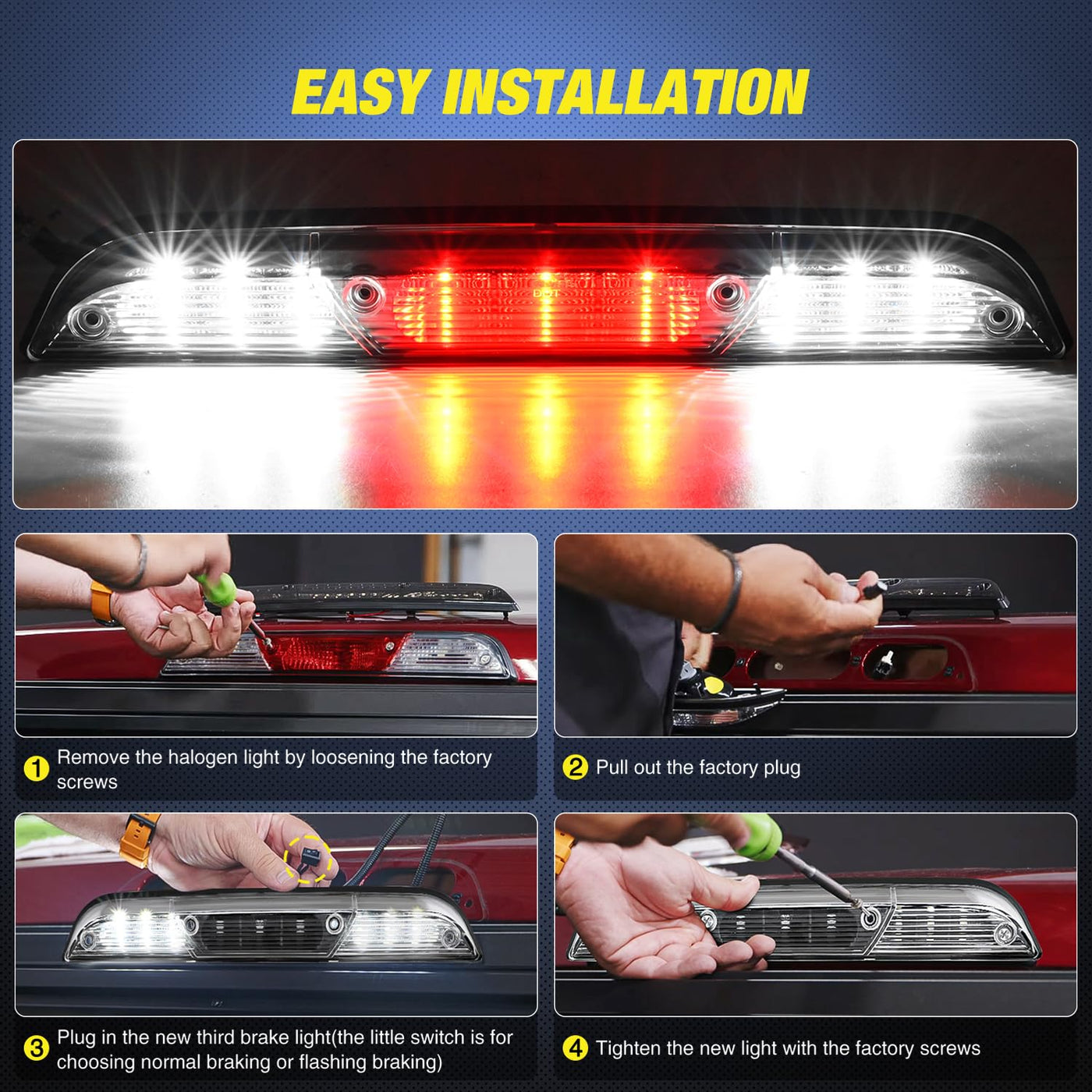 EASY INSTALLATION

DOT

1 Remove the halogen light by loosening the factory screws

2 Pull out the factory plug

3 Plug in the new third brake light(the little switch is for choosing normal braking or flashing braking)

4 Tighten the new light with the factory screws