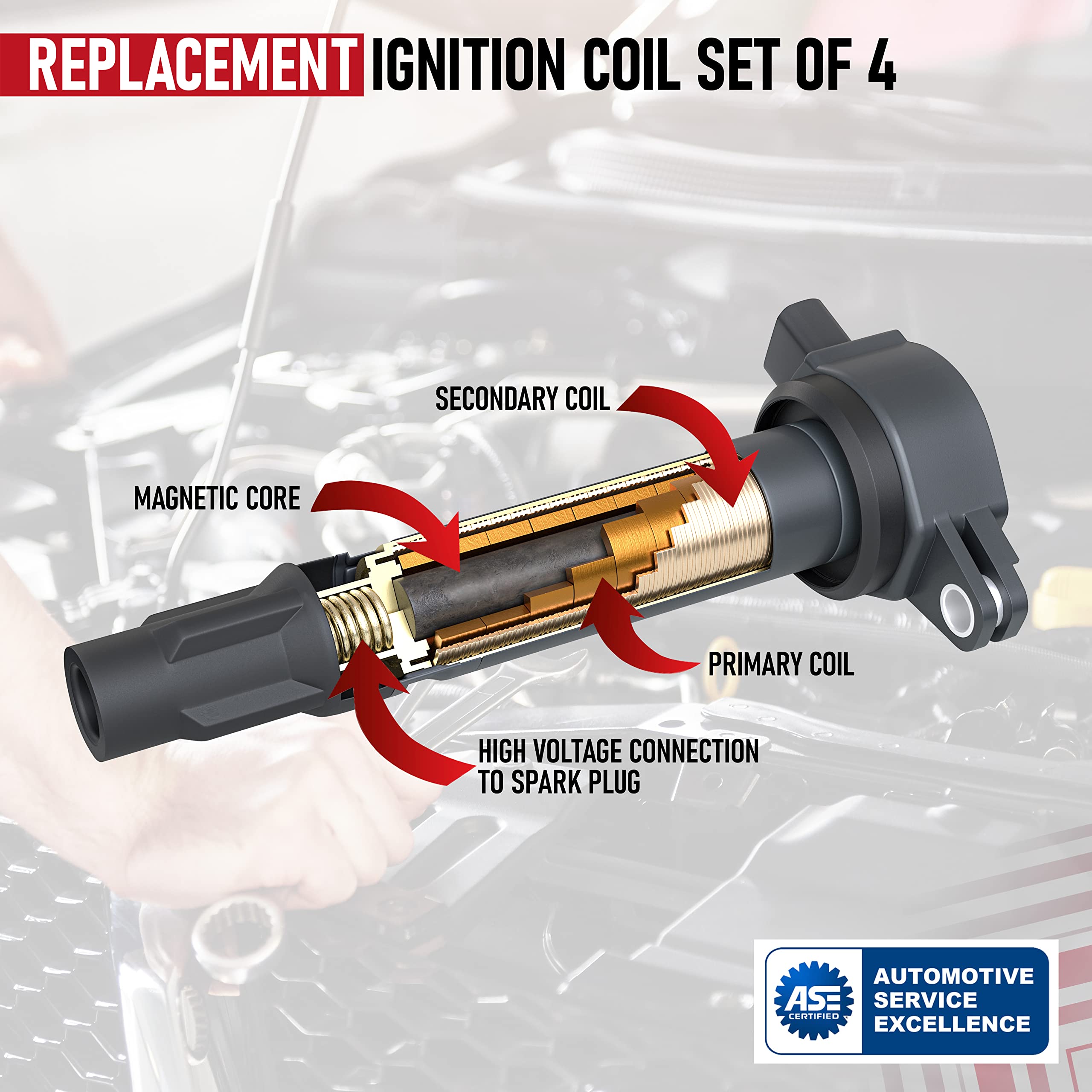 REPLACEMENT IGNITION COIL SET OF 4

SECONDARY COIL

MAGNETIC CORE

PRIMARY COIL

HIGH VOLTAGE CONNECTION TO SPARK PLUG

ASE CERTIFIED

AUTOMOTIVE SERVICE EXCELLENCE