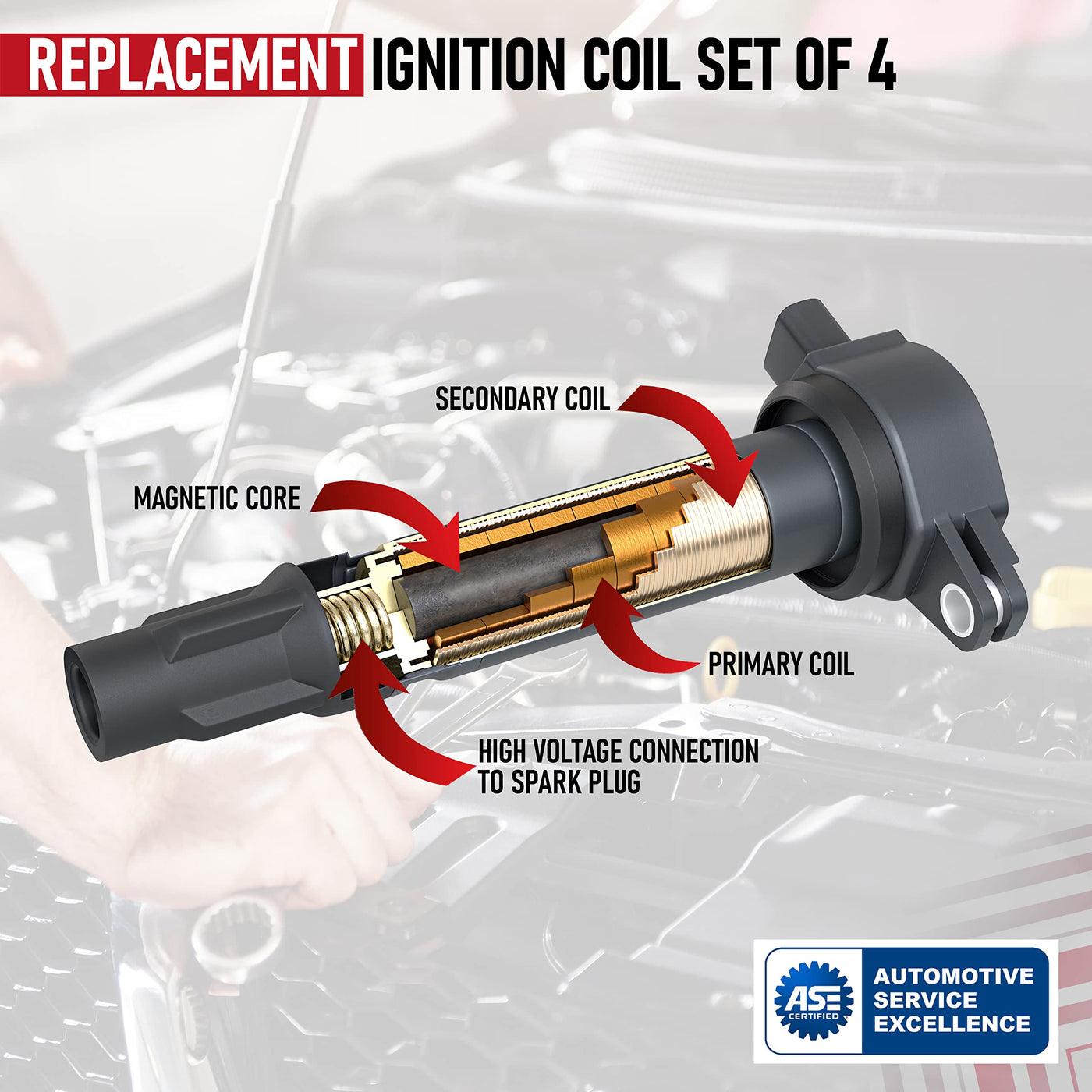 REPLACEMENT IGNITION COIL SET OF 4

SECONDARY COIL

MAGNETIC CORE

PRIMARY COIL

HIGH VOLTAGE CONNECTION TO SPARK PLUG

ASE CERTIFIED

AUTOMOTIVE SERVICE EXCELLENCE