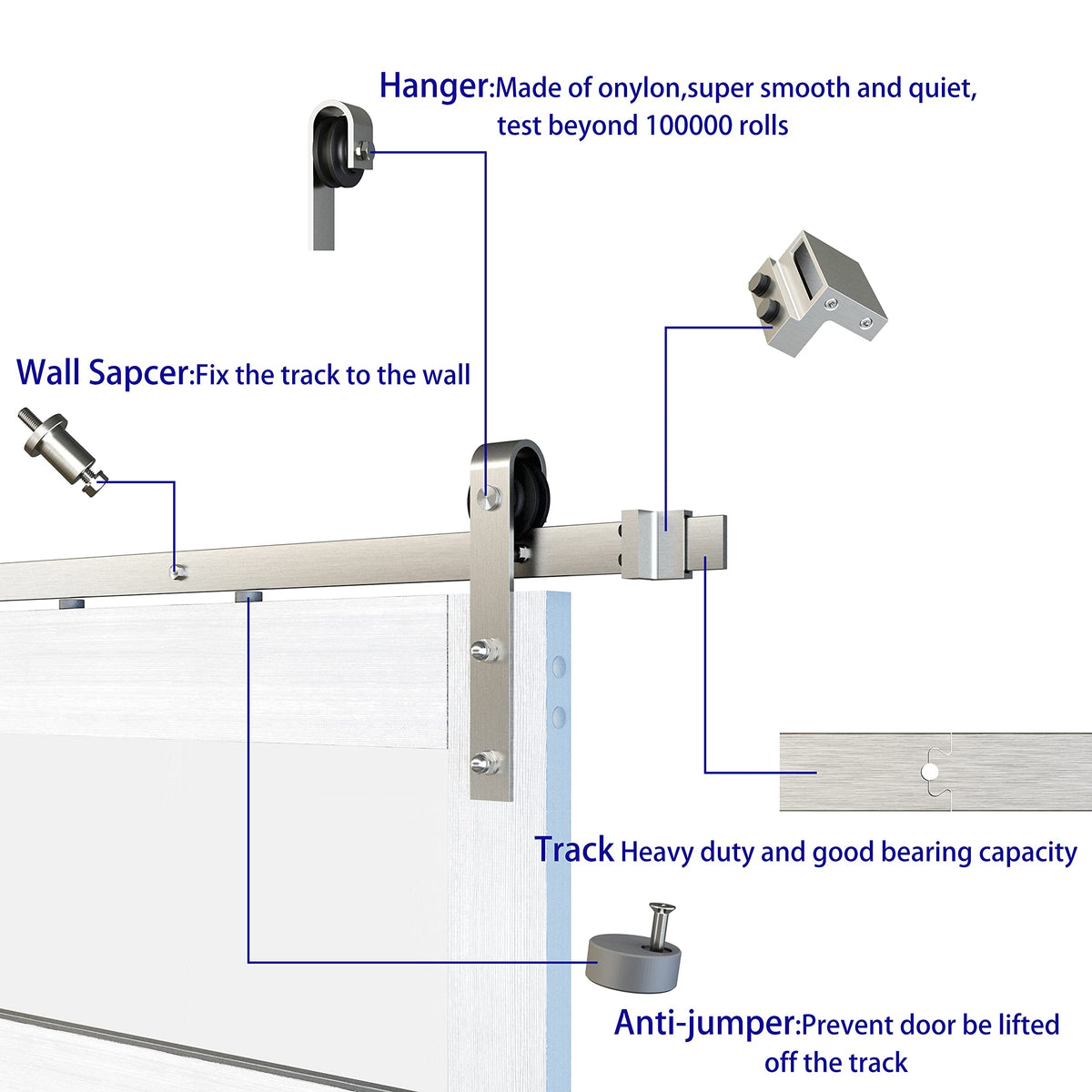 Hanger:Made of onylon,super smooth and quiet, test beyond 100000 rolls

Wall Sapcer:Fix the track to the wall

Track Heavy duty and good bearing capacity

Anti-jumper:Prevent door be lifted off the track