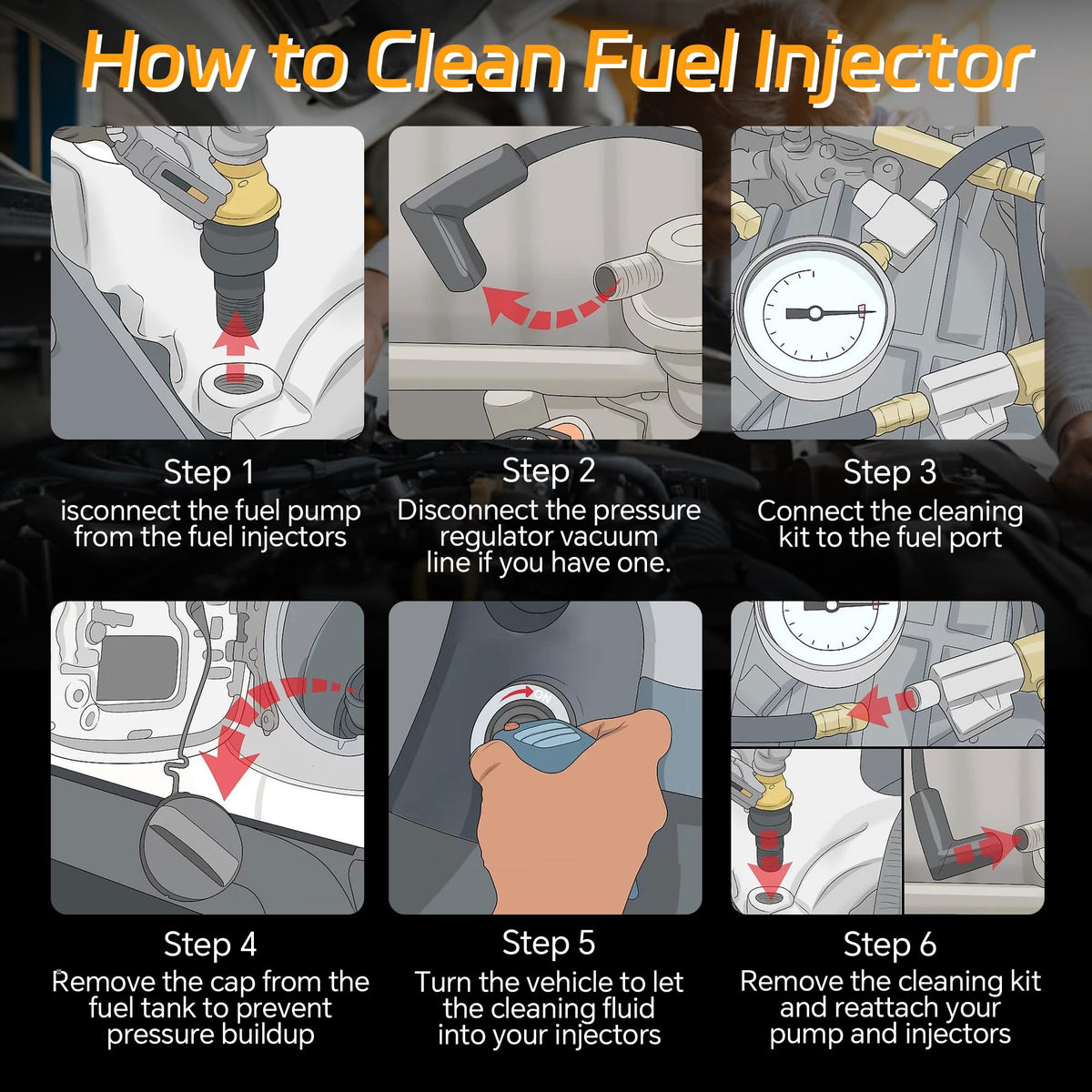 How to Clean Fuel Injector

Step 1
isconnect the fuel pump from the fuel injectors

Step 2
Disconnect the pressure regulator vacuum line if you have one.

Step 3
Connect the cleaning kit to the fuel port

ON

Step 4
Remove the cap from the fuel tank to prevent pressure buildup

Step 5
Turn the vehicle to let the cleaning fluid into your injectors

Step 6
Remove the cleaning kit and reattach your pump and injectors