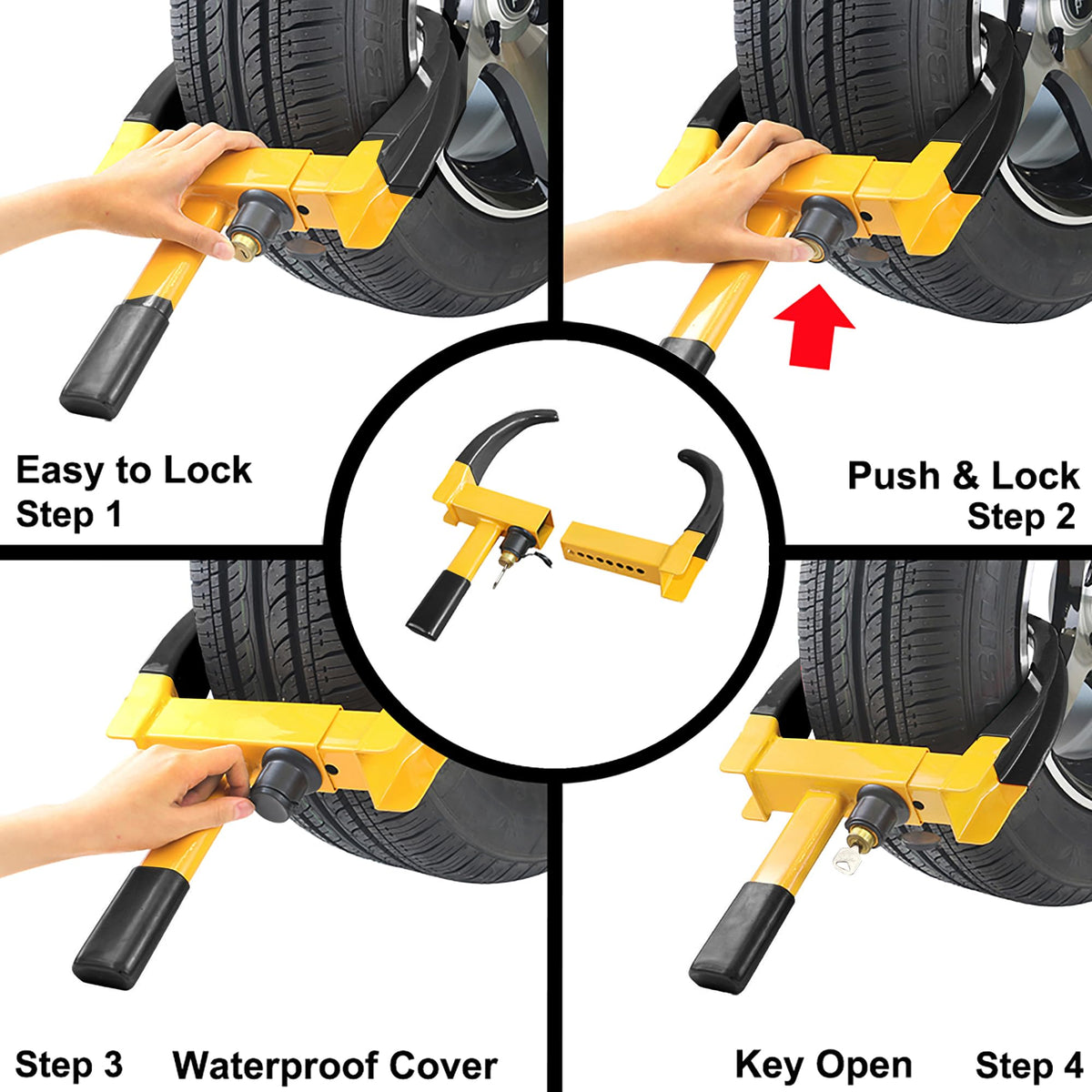 Easy to Lock
Step 1

Push & Lock
Step 2

Step 3 Waterproof Cover

Key Open Step 4