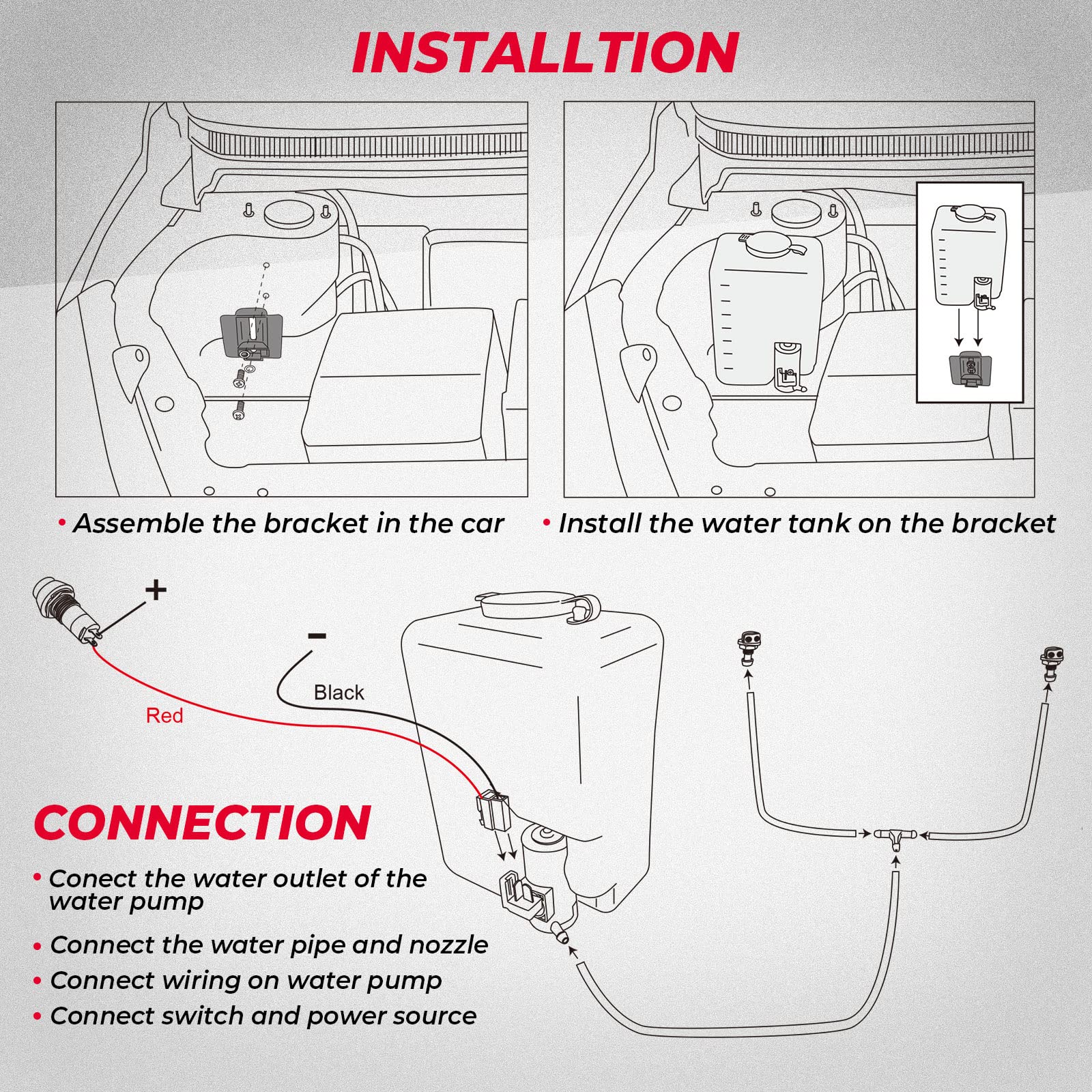 INSTALLTION

• Assemble the bracket in the car

• Install the water tank on the bracket

+

-

Black

Red

CONNECTION

• Conect the water outlet of the water pump

• Connect the water pipe and nozzle

• Connect wiring on water pump

• Connect switch and power source