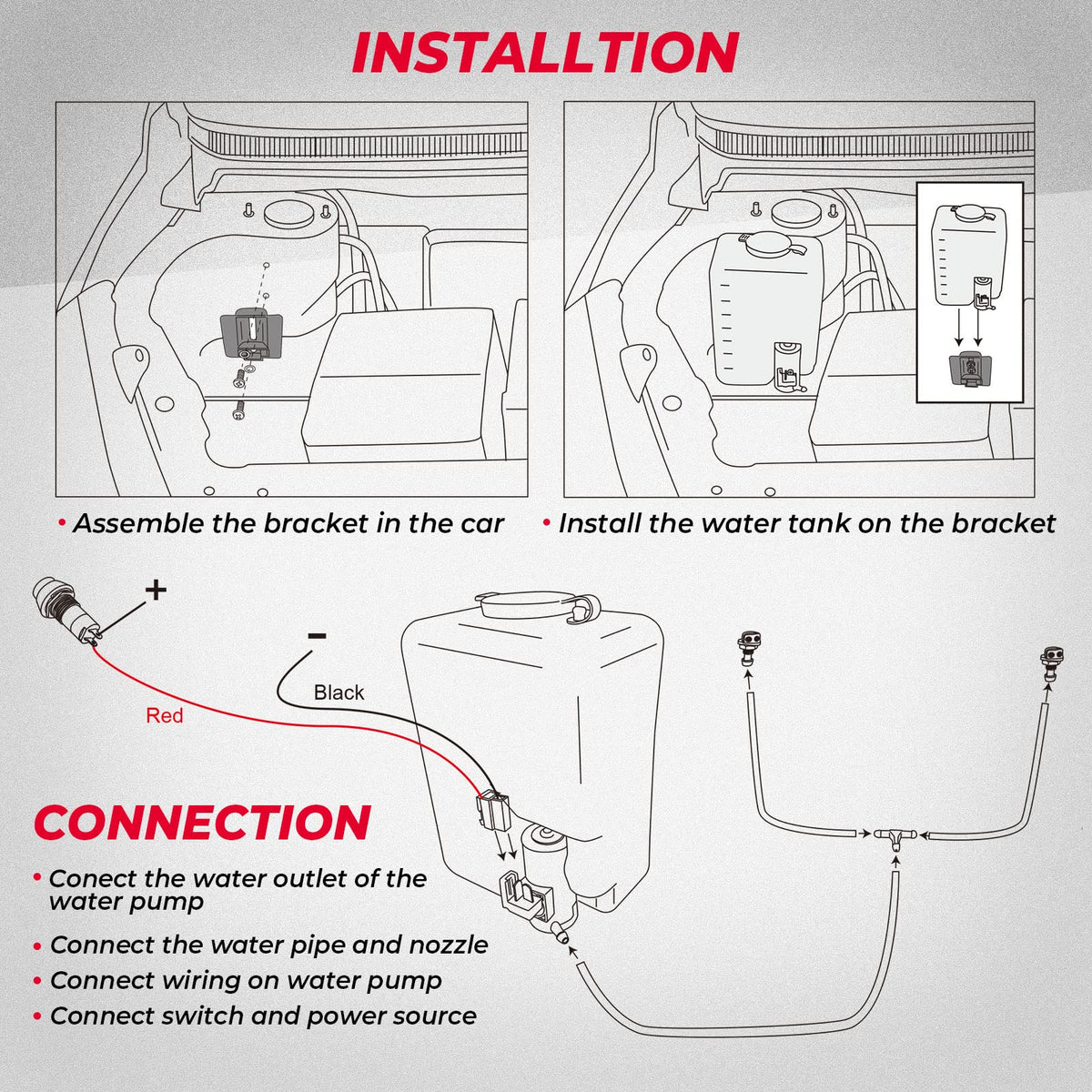 INSTALLTION

• Assemble the bracket in the car

• Install the water tank on the bracket

+

-

Black

Red

CONNECTION

• Conect the water outlet of the water pump

• Connect the water pipe and nozzle

• Connect wiring on water pump

• Connect switch and power source