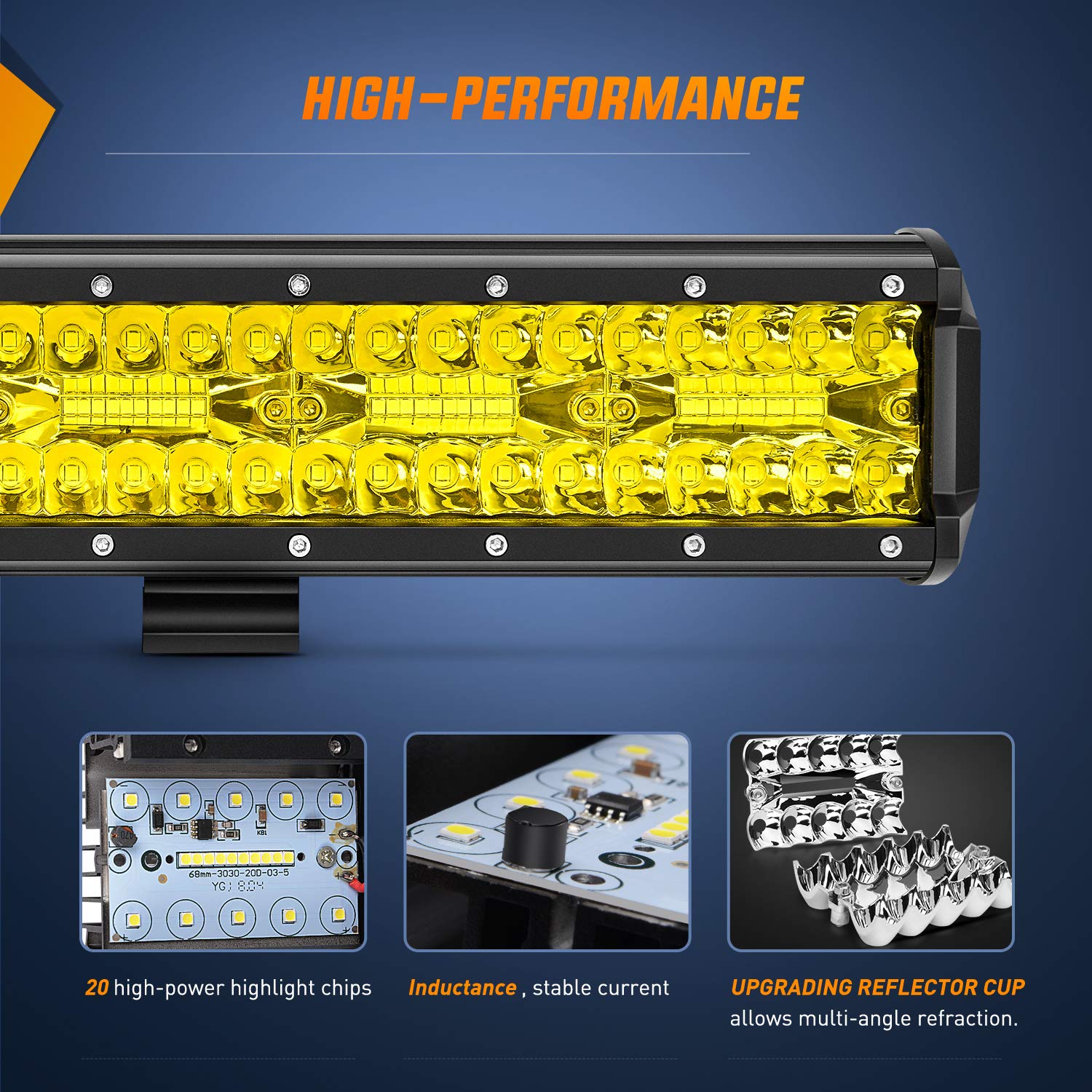 HIGH-PERFORMANCE

68mm-3030-20D-03-5
YG: 8.04

20 high-power highlight chips

Inductance , stable current

UPGRADING REFLECTOR CUP allows multi-angle refraction.