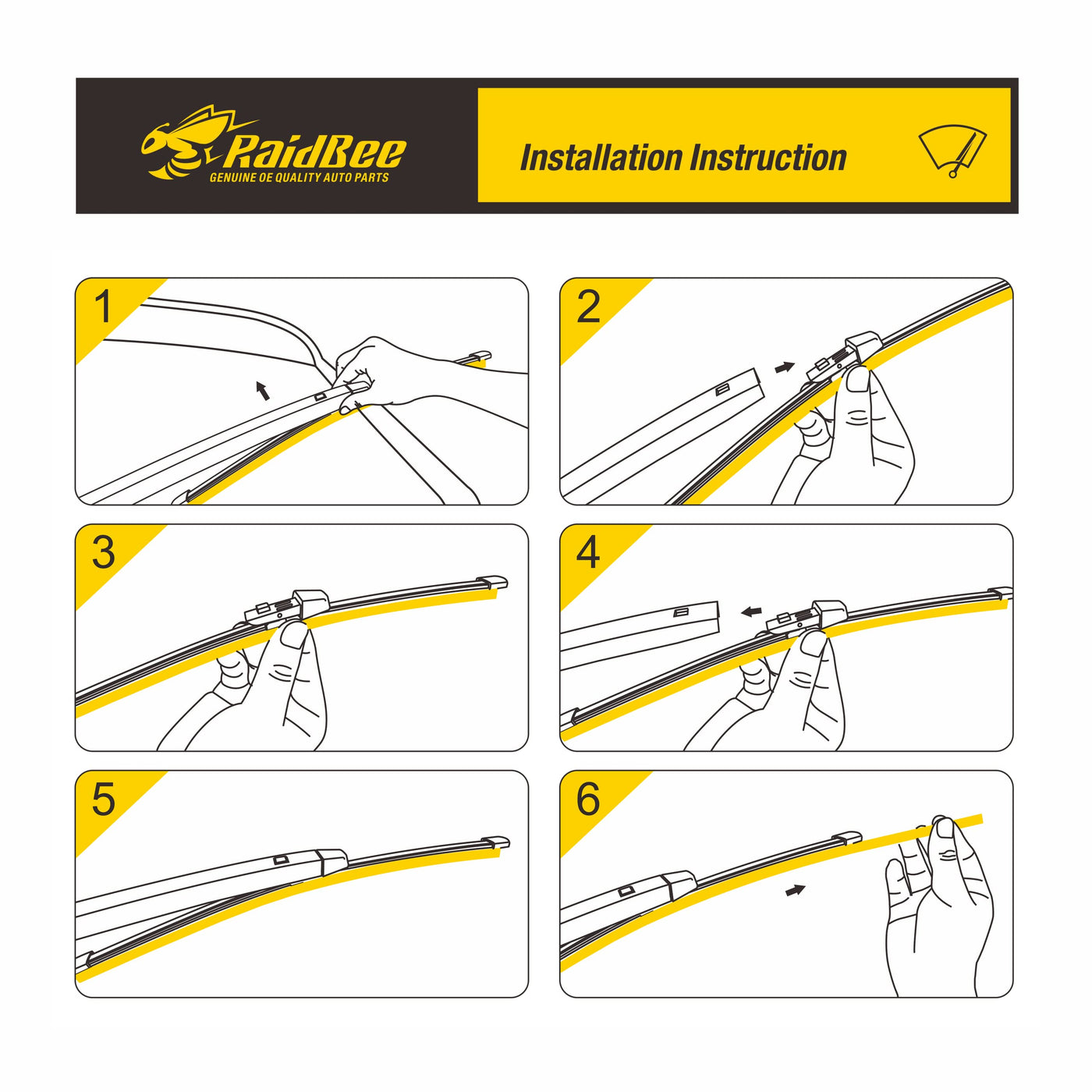 RaidBee
GENUINE OE QUALITY AUTO PARTS

Installation Instruction

1

2

3

4

5

6