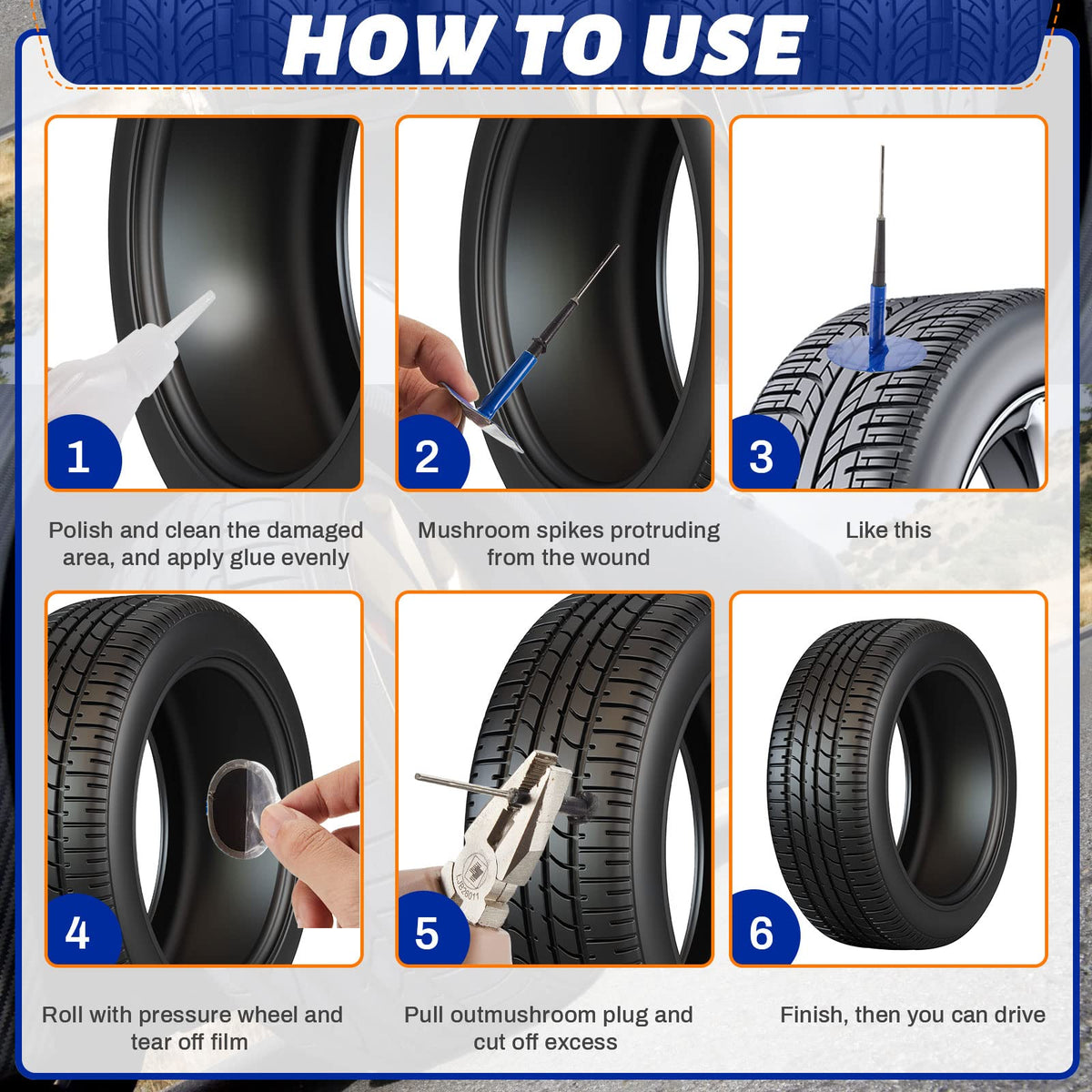 HOW TO USE

1

Polish and clean the damaged area, and apply glue evenly

2

Mushroom spikes protruding from the wound

3

Like this

4

Roll with pressure wheel and tear off film

5

Pull outmushroom plug and cut off excess

6

Finish, then you can drive