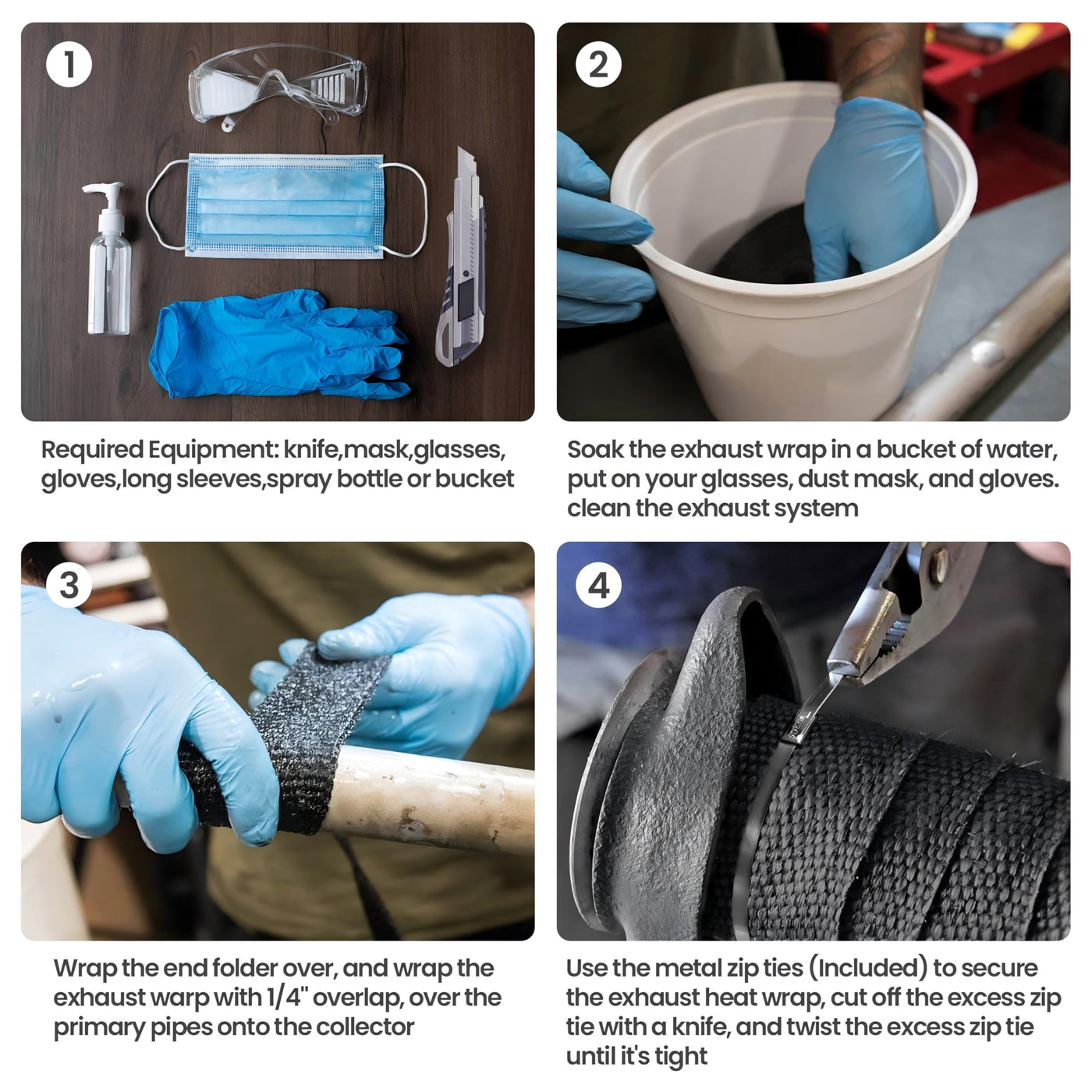 1

Required Equipment: knife,mask,glasses, gloves,long sleeves,spray bottle or bucket

2

Soak the exhaust wrap in a bucket of water, put on your glasses, dust mask, and gloves. clean the exhaust system

3

Wrap the end folder over, and wrap the exhaust warp with 1/4" overlap, over the primary pipes onto the collector

4

Use the metal zip ties (Included) to secure the exhaust heat wrap, cut off the excess zip tie with a knife, and twist the excess zip tie until it's tight