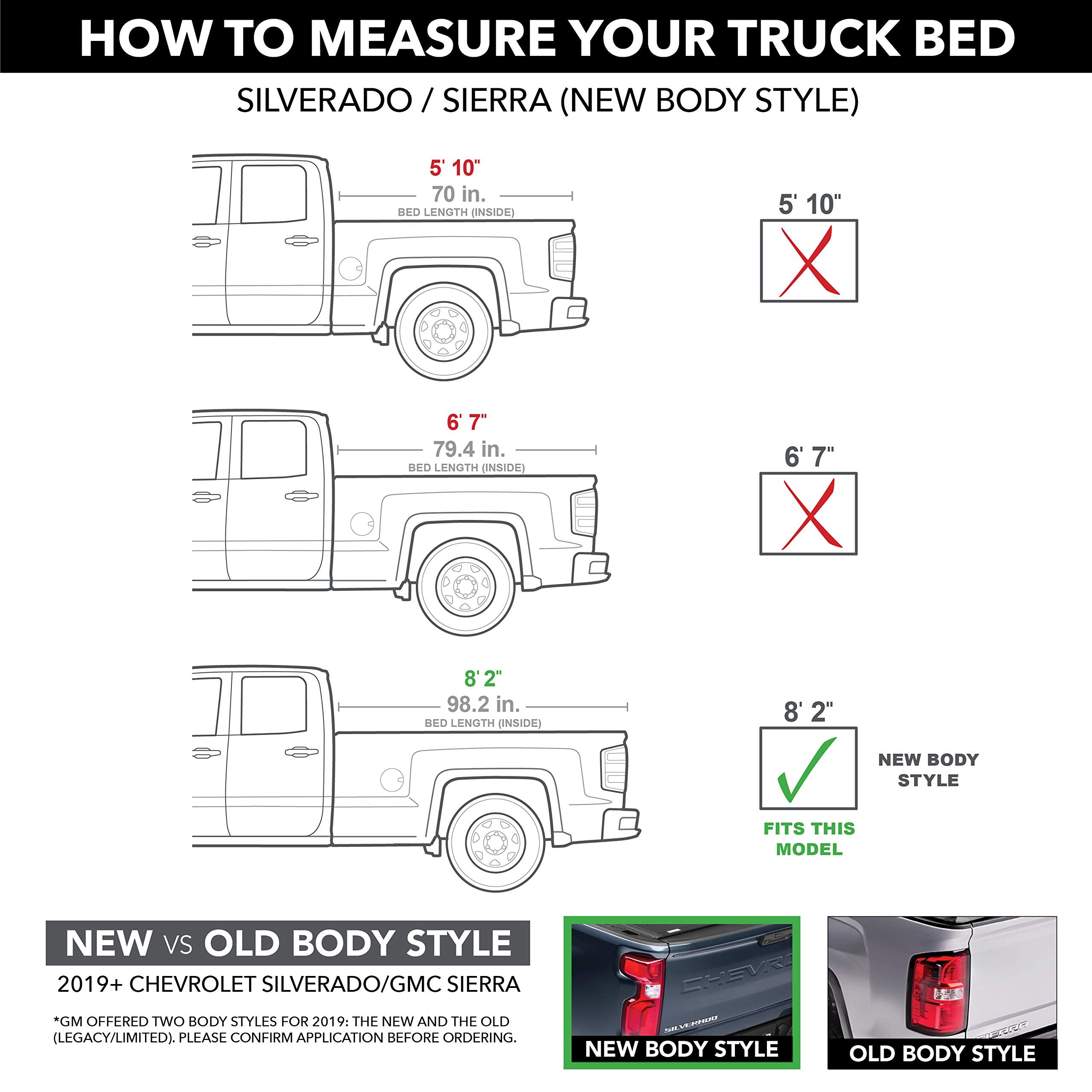 HOW TO MEASURE YOUR TRUCK BED

SILVERADO / SIERRA (NEW BODY STYLE)

5' 10"
70 in.
BED LENGTH (INSIDE)

5' 10"

6' 7"
79.4 in.
BED LENGTH (INSIDE)

6' 7"

8' 2"
98.2 in.
BED LENGTH (INSIDE)

8' 2"

NEW BODY STYLE

FITS THIS MODEL

NEW VS OLD BODY STYLE

2019+ CHEVROLET SILVERADO/GMC SIERRA

*GM OFFERED TWO BODY STYLES FOR 2019: THE NEW AND THE OLD (LEGACY/LIMITED). PLEASE CONFIRM APPLICATION BEFORE ORDERING.

CHEVRO
SILVERADO
NEW BODY STYLE

SIERRA
OLD BODY STYLE