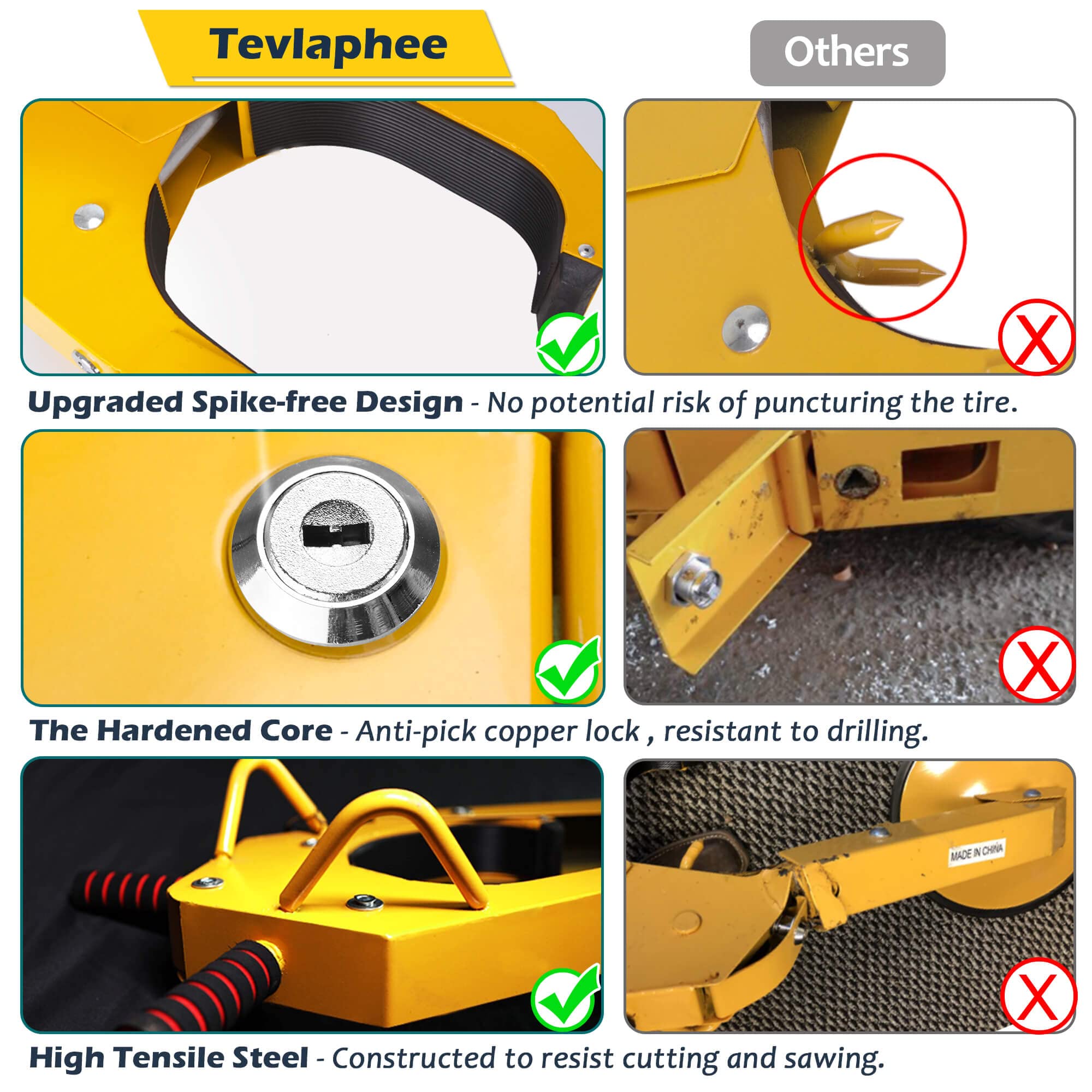 Tevlaphee

Others

Upgraded Spike-free Design - No potential risk of puncturing the tire.

The Hardened Core - Anti-pick copper lock , resistant to drilling.

MADE IN CHINA

High Tensile Steel - Constructed to resist cutting and sawing.