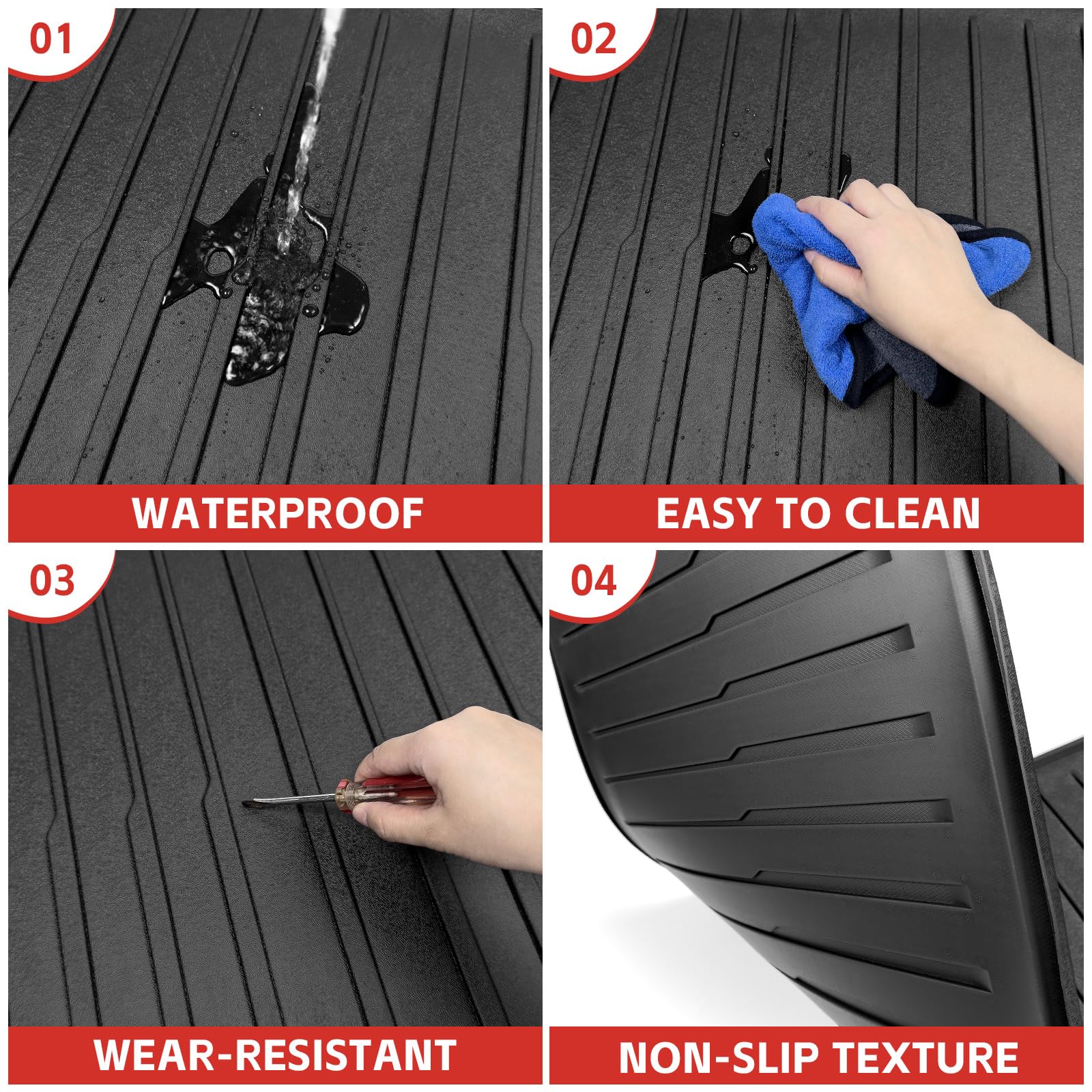 01

WATERPROOF

02

EASY TO CLEAN

03

WEAR-RESISTANT

04

NON-SLIP TEXTURE