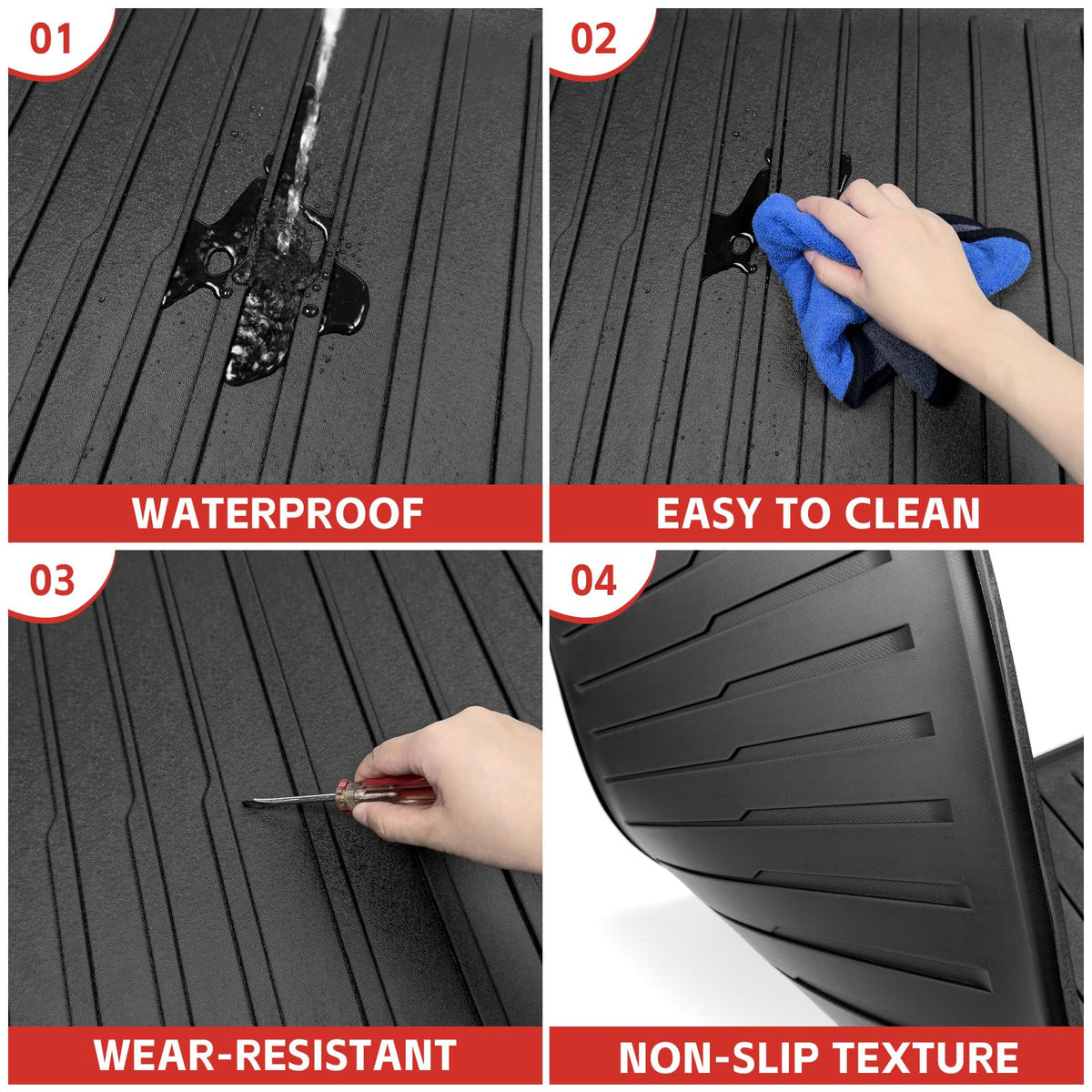 01

WATERPROOF

02

EASY TO CLEAN

03

WEAR-RESISTANT

04

NON-SLIP TEXTURE