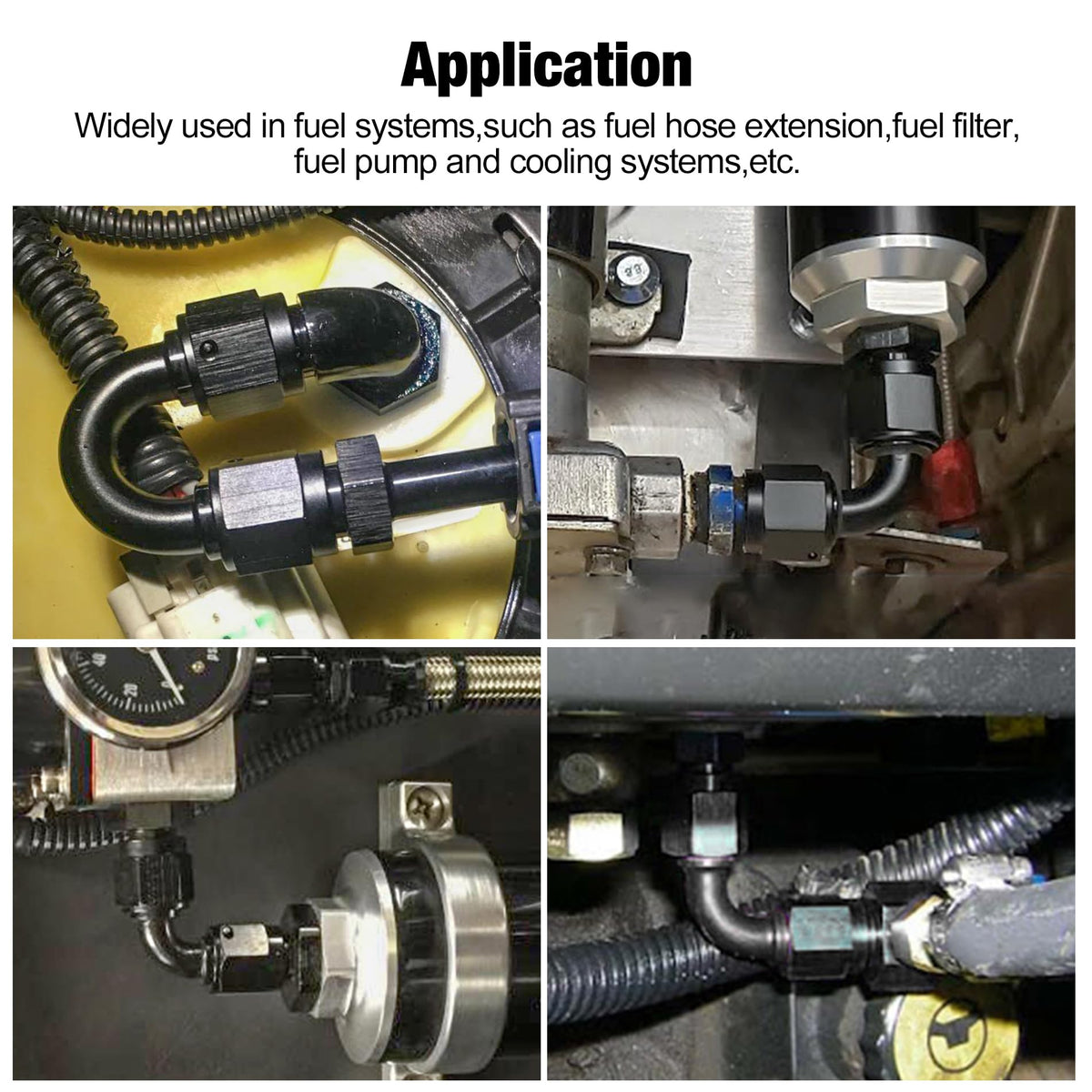 Application

Widely used in fuel systems,such as fuel hose extension,fuel filter, fuel pump and cooling systems,etc.