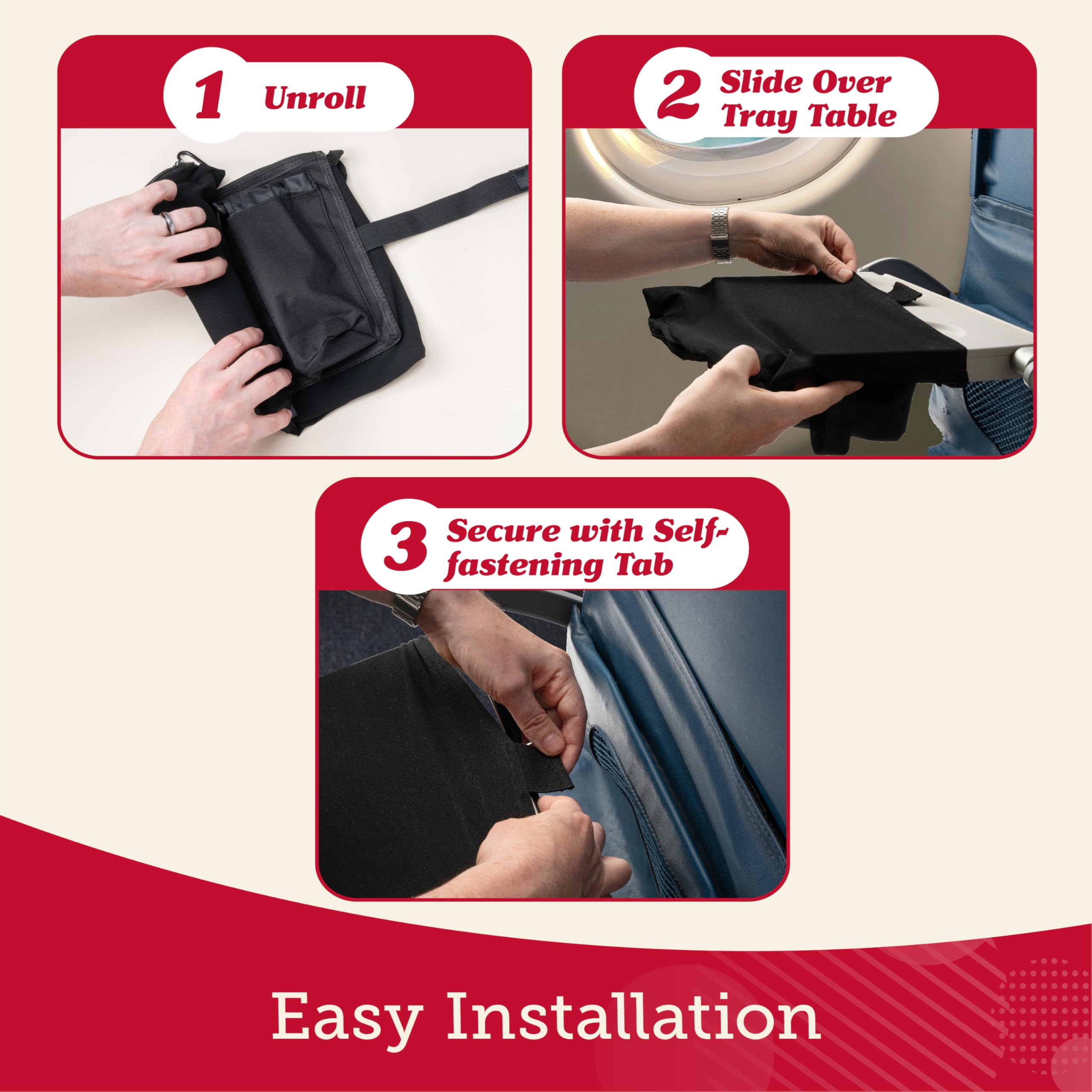 1 Unroll

2 Slide Over Tray Table

3 Secure with Self-fastening Tab

Easy Installation