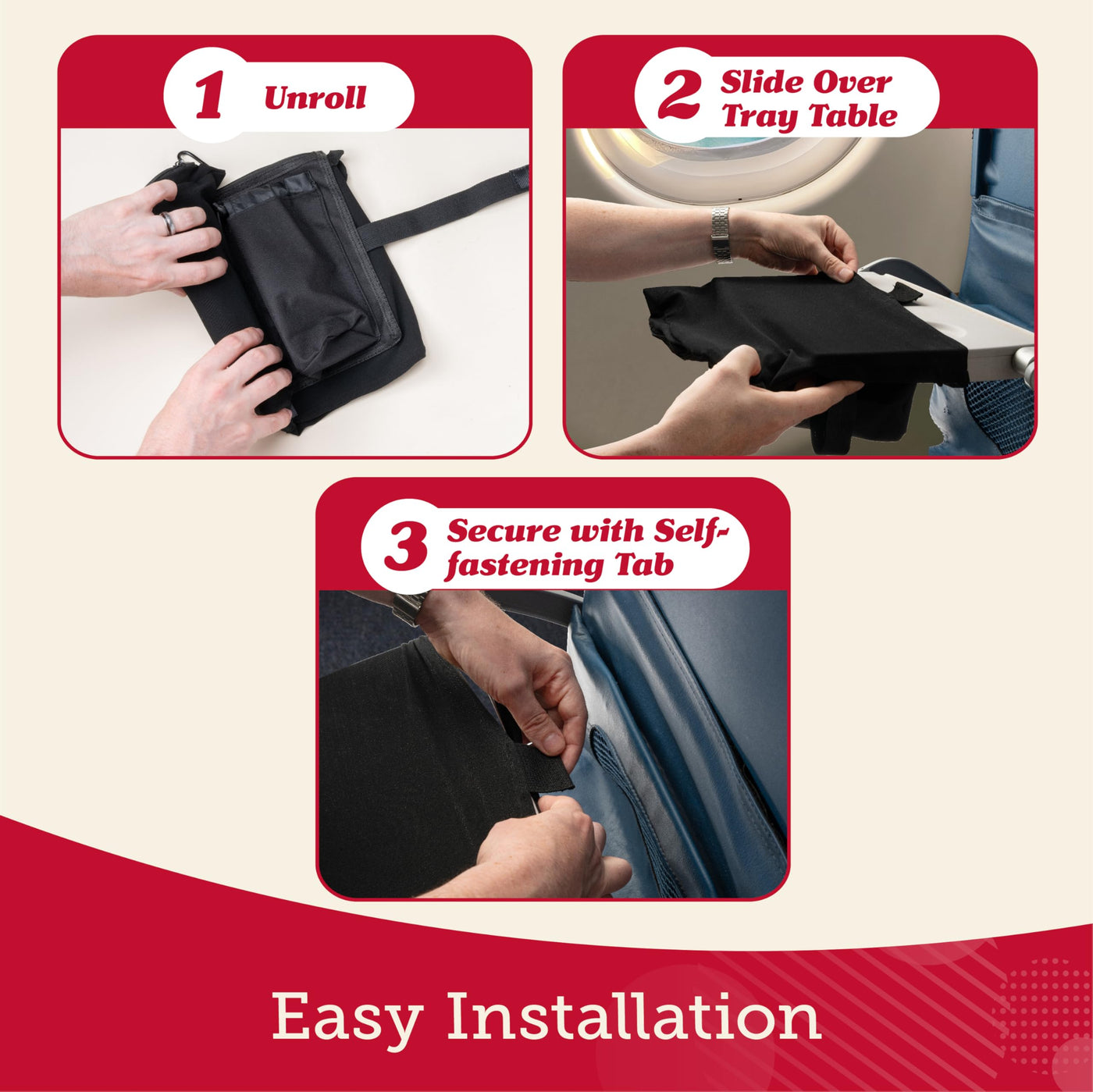 1 Unroll

2 Slide Over Tray Table

3 Secure with Self-fastening Tab

Easy Installation