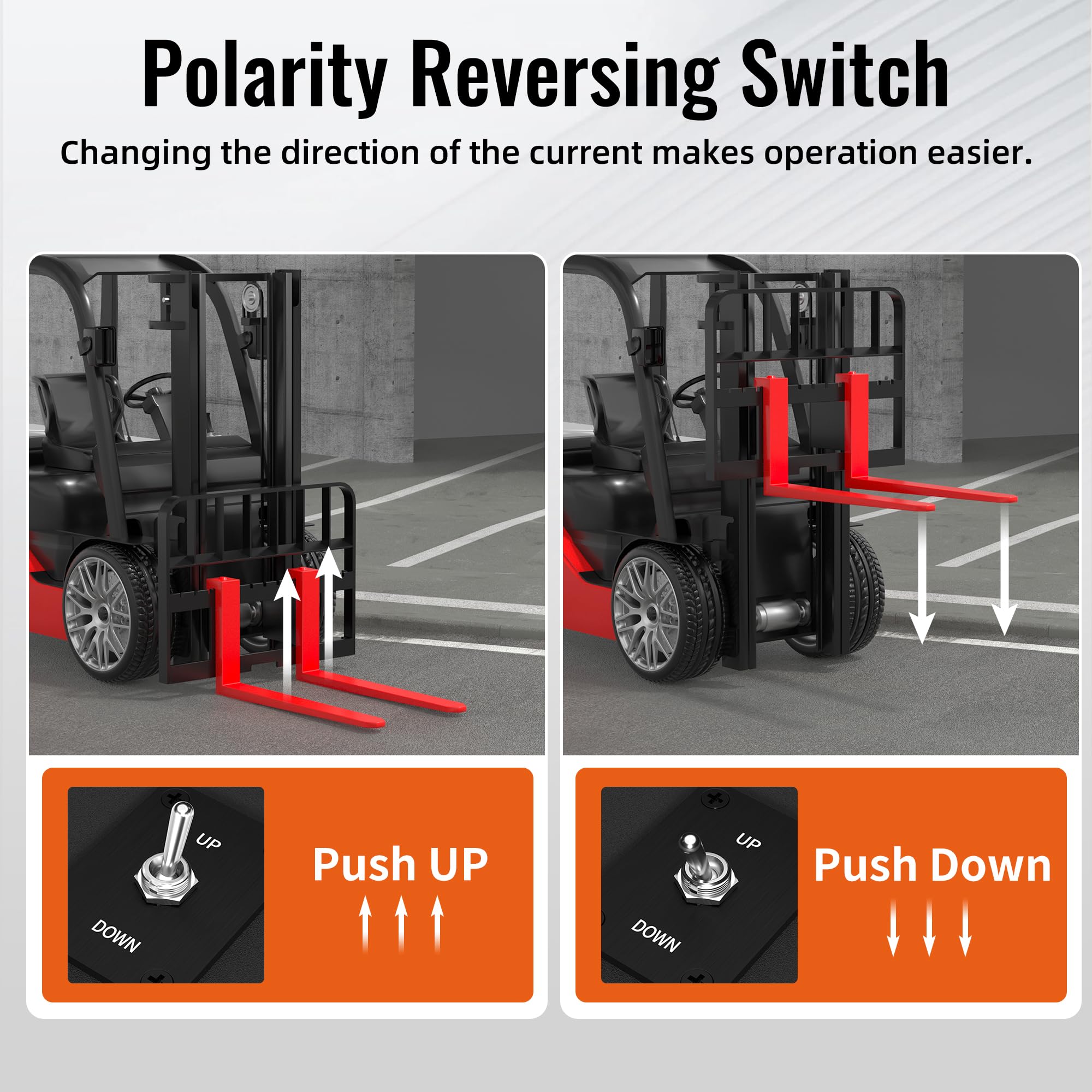 Polarity Reversing Switch

Changing the direction of the current makes operation easier.

UP

DOWN

Push UP

UP

DOWN

Push Down