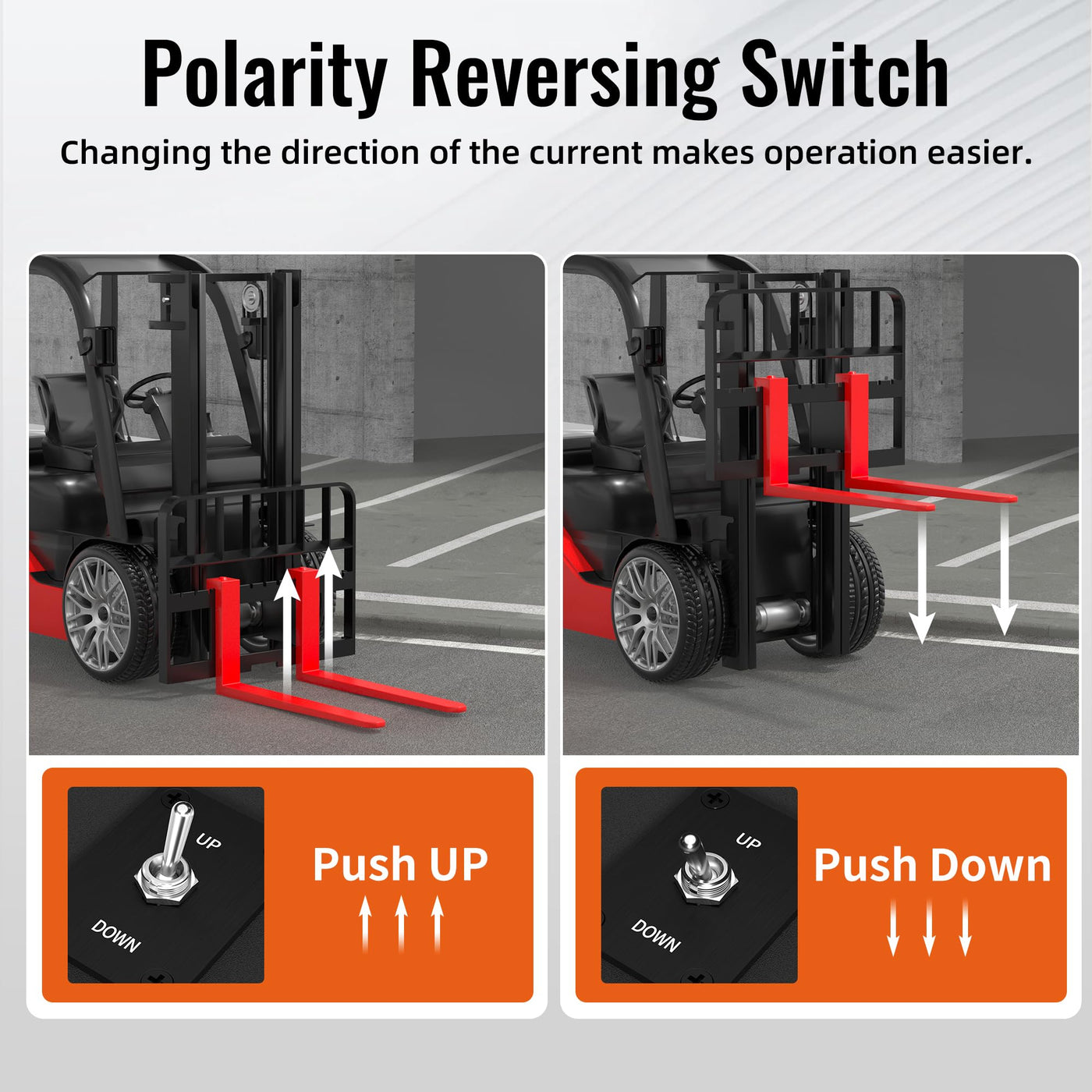 Polarity Reversing Switch

Changing the direction of the current makes operation easier.

UP

DOWN

Push UP

UP

DOWN

Push Down