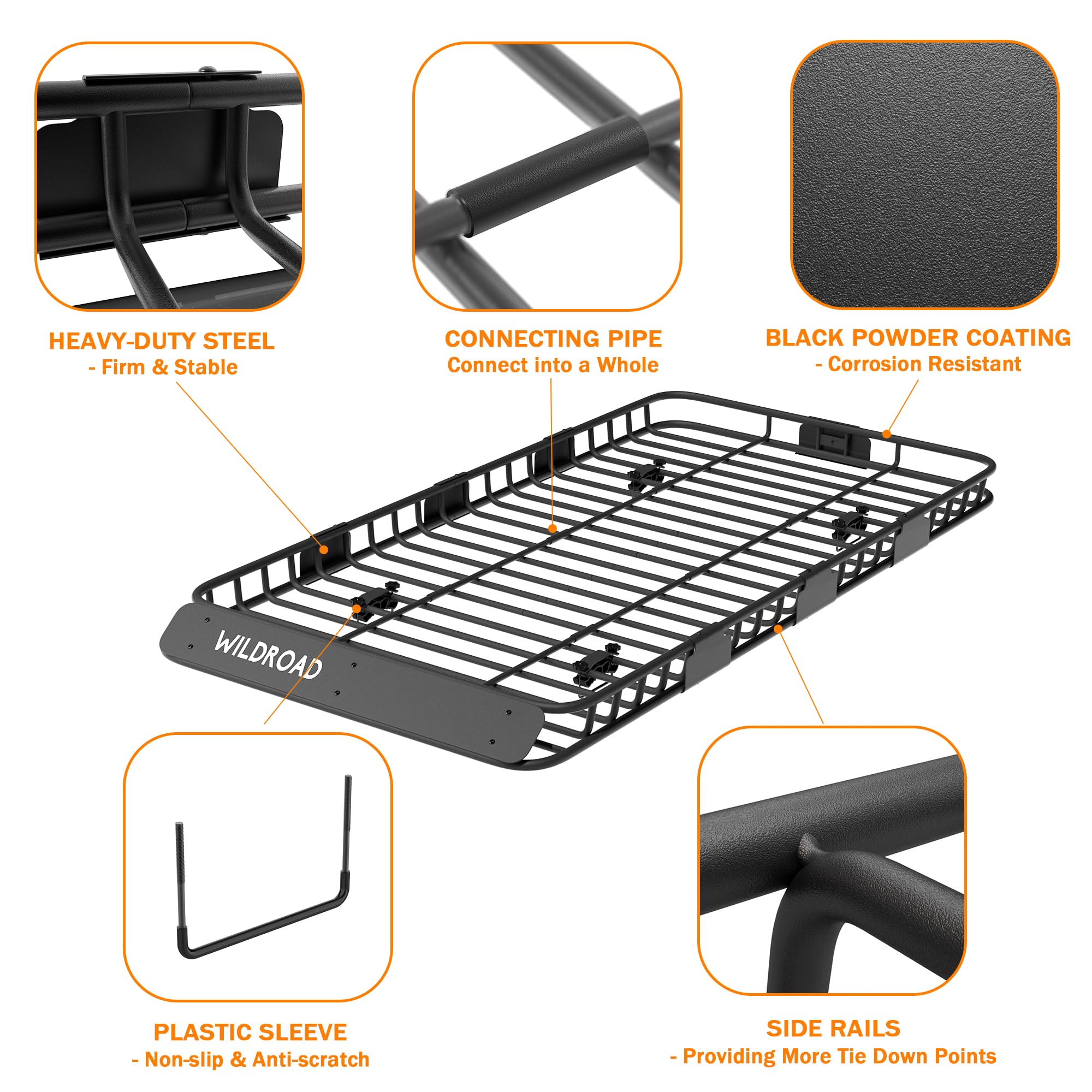 HEAVY-DUTY STEEL
- Firm & Stable

CONNECTING PIPE
Connect into a Whole

BLACK POWDER COATING
- Corrosion Resistant

WILDROAD

PLASTIC SLEEVE
- Non-slip & Anti-scratch

SIDE RAILS
- Providing More Tie Down Points