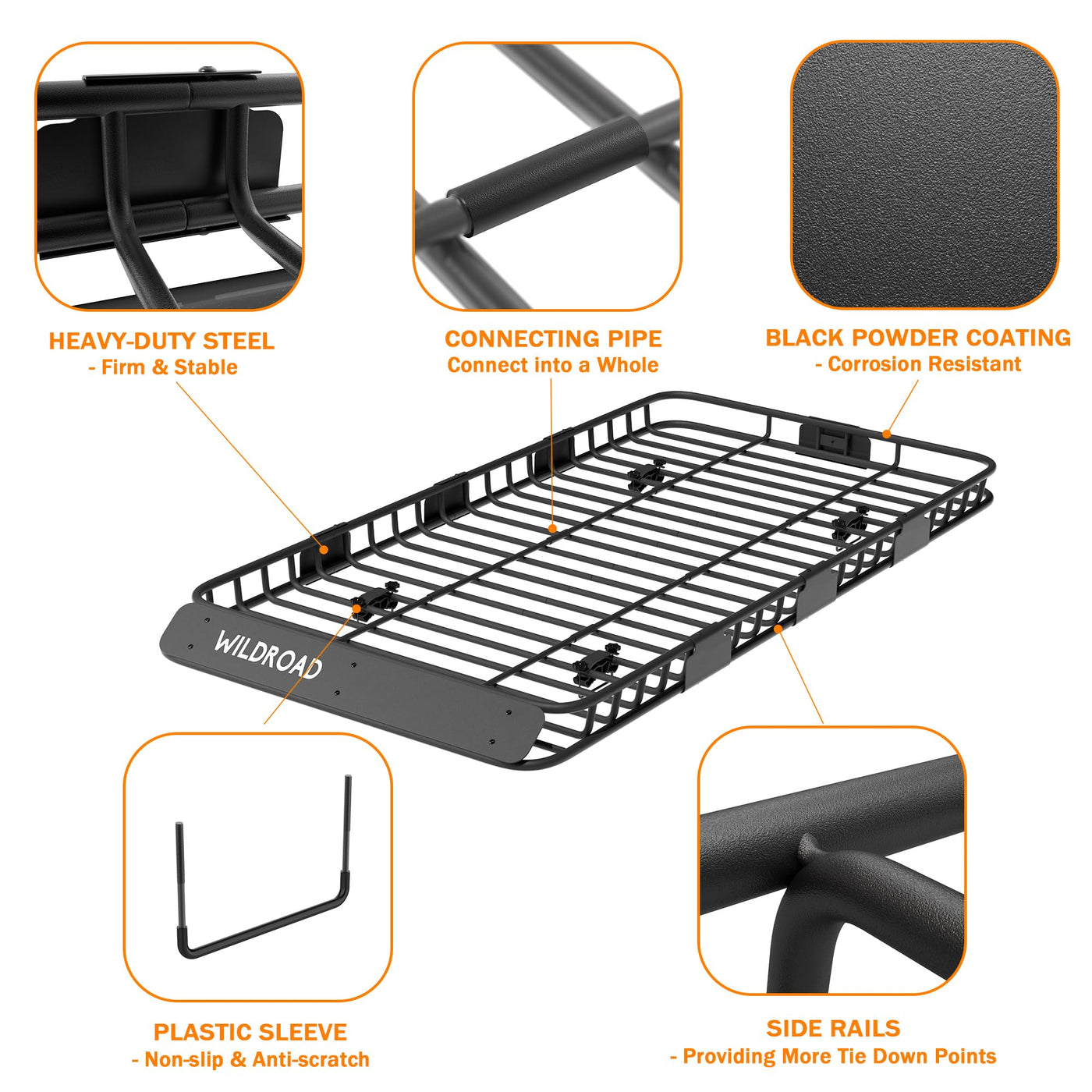 HEAVY-DUTY STEEL
- Firm & Stable

CONNECTING PIPE
Connect into a Whole

BLACK POWDER COATING
- Corrosion Resistant

WILDROAD

PLASTIC SLEEVE
- Non-slip & Anti-scratch

SIDE RAILS
- Providing More Tie Down Points