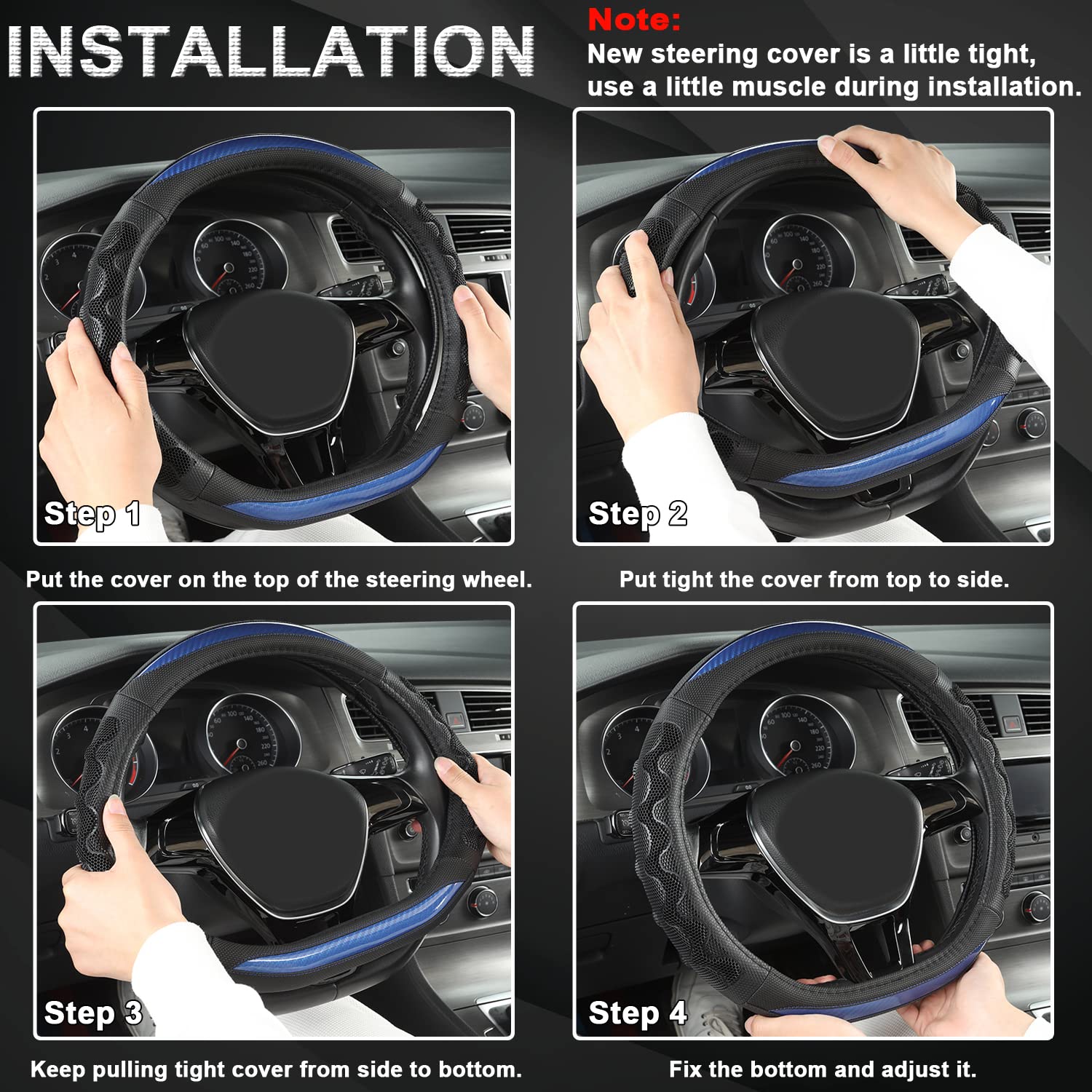 INSTALLATION

Note:
New steering cover is a little tight, use a little muscle during installation.

Step 1

Put the cover on the top of the steering wheel.

Step 2

Put tight the cover from top to side.

Step 3

Keep pulling tight cover from side to bottom.

Step 4

Fix the bottom and adjust it.