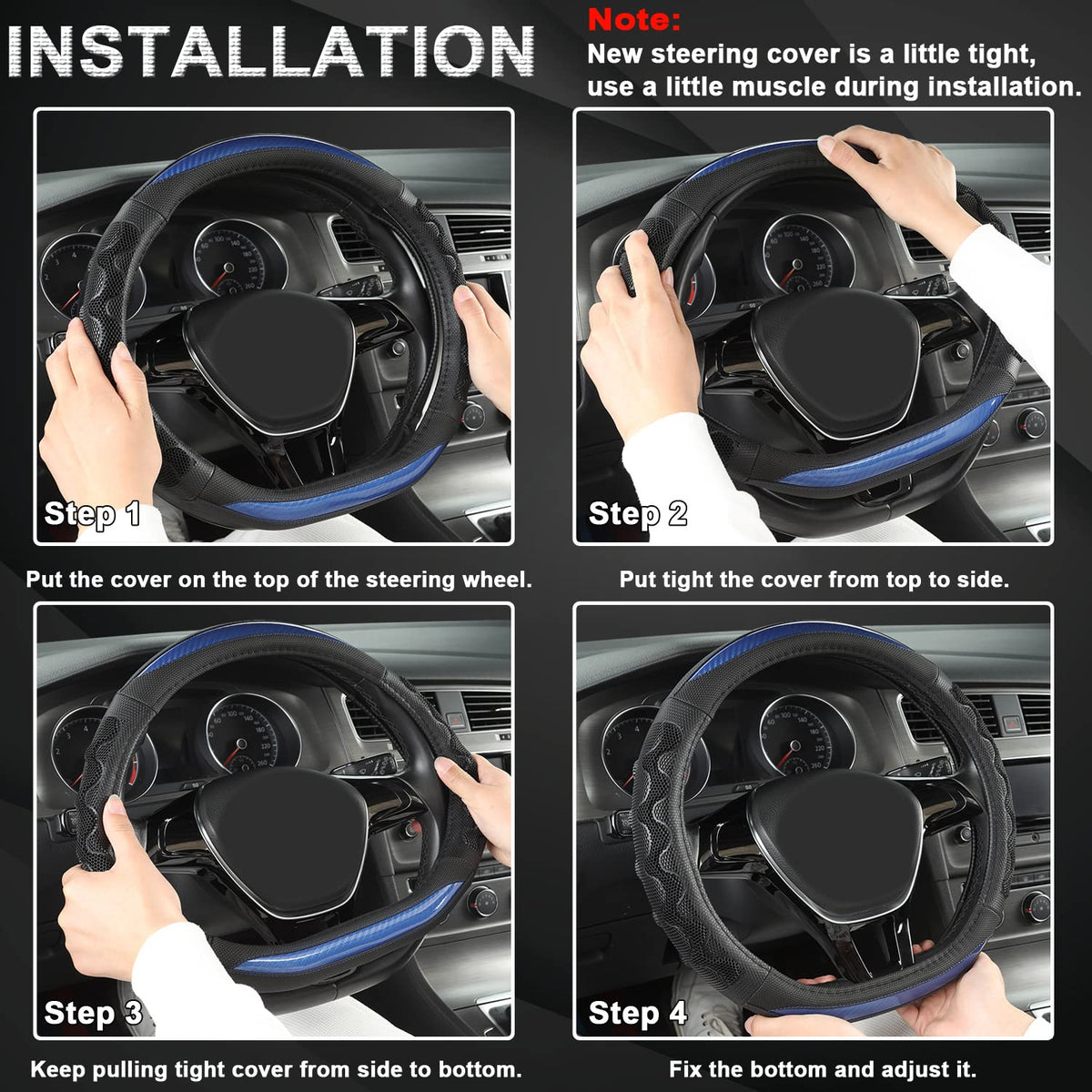 INSTALLATION

Note:
New steering cover is a little tight, use a little muscle during installation.

Step 1

Put the cover on the top of the steering wheel.

Step 2

Put tight the cover from top to side.

Step 3

Keep pulling tight cover from side to bottom.

Step 4

Fix the bottom and adjust it.