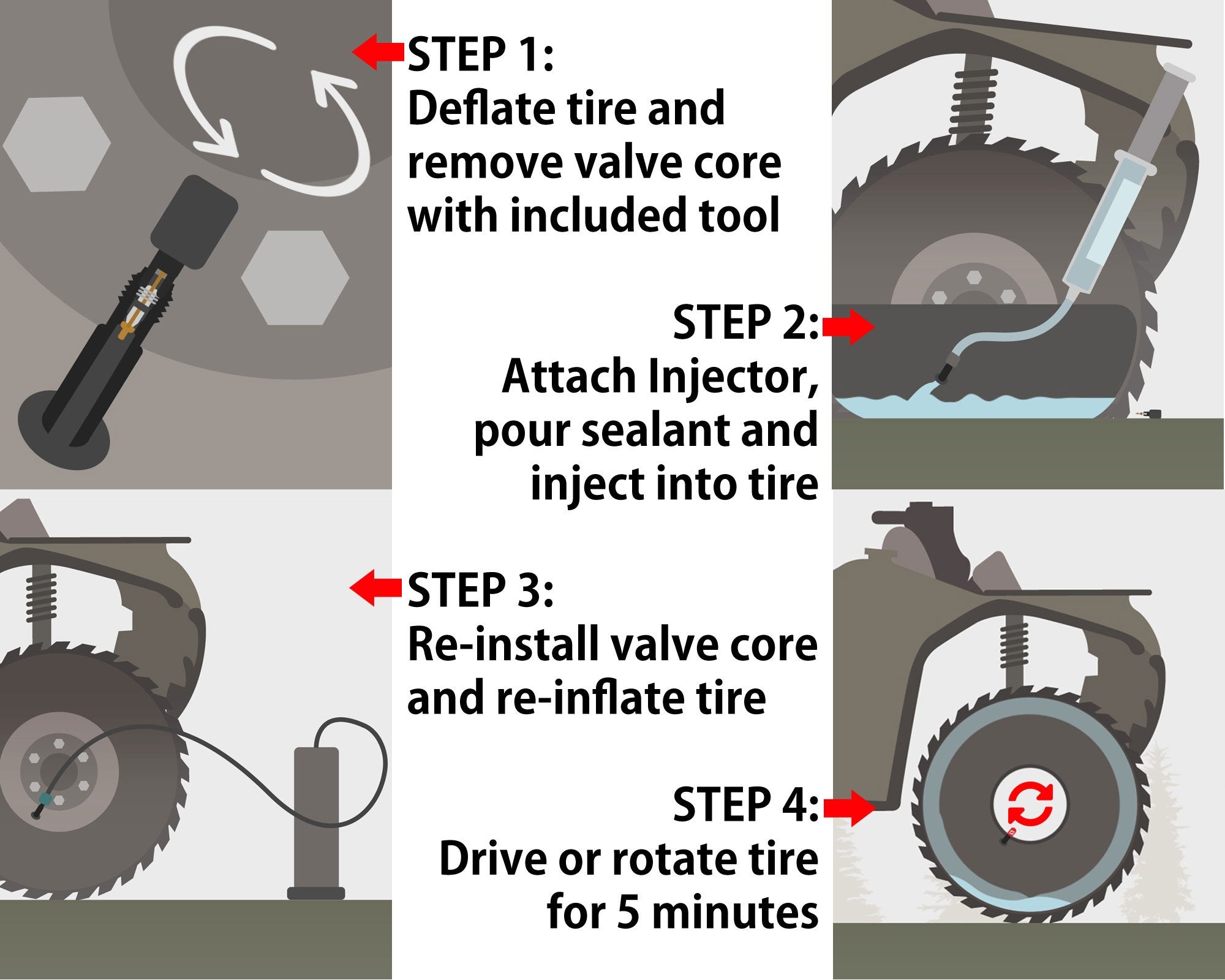 STEP 1:
Deflate tire and remove valve core with included tool

STEP 2:
Attach Injector, pour sealant and inject into tire

STEP 3:
Re-install valve core and re-inflate tire

STEP 4:
Drive or rotate tire for 5 minutes