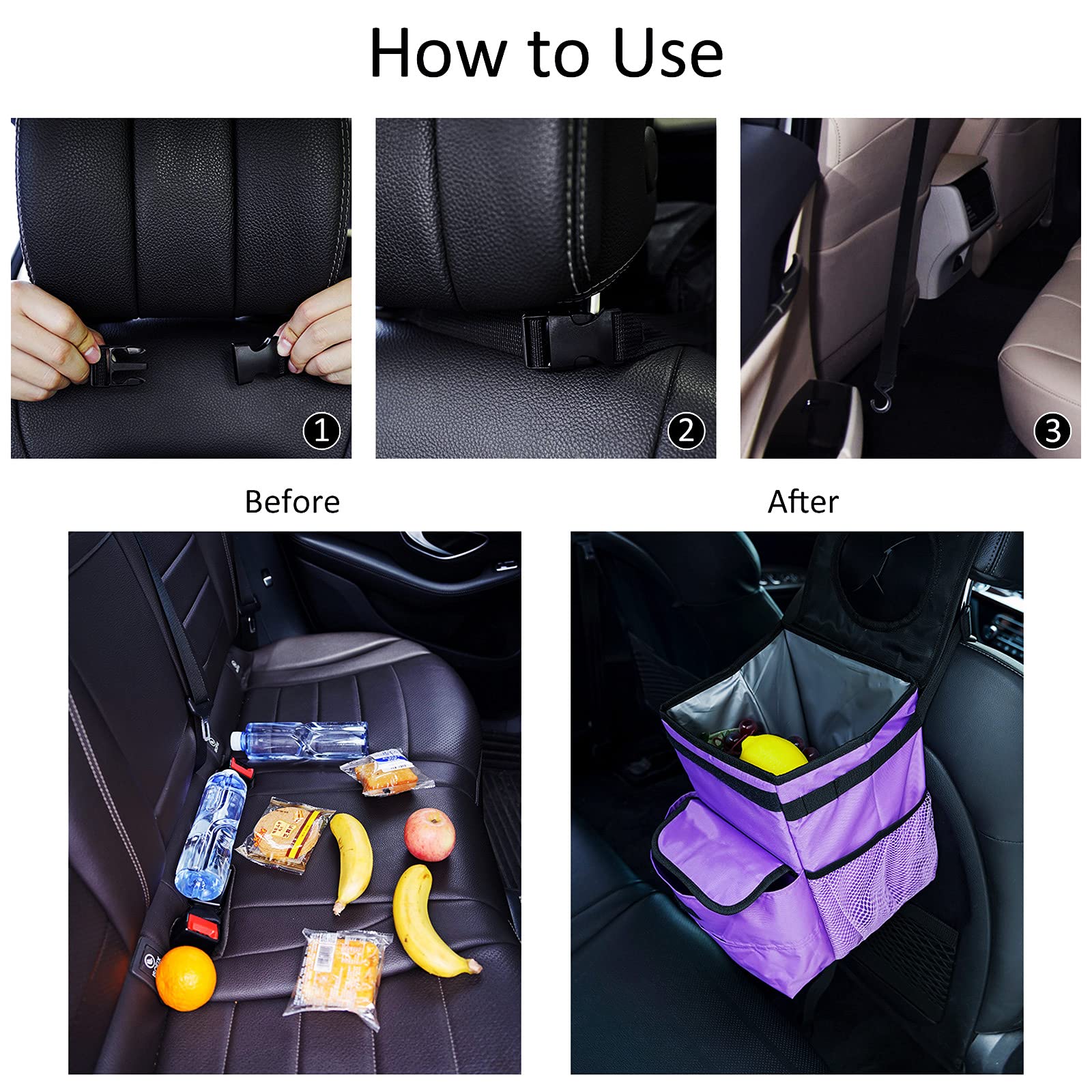 How to Use

1

2

3

Before

After