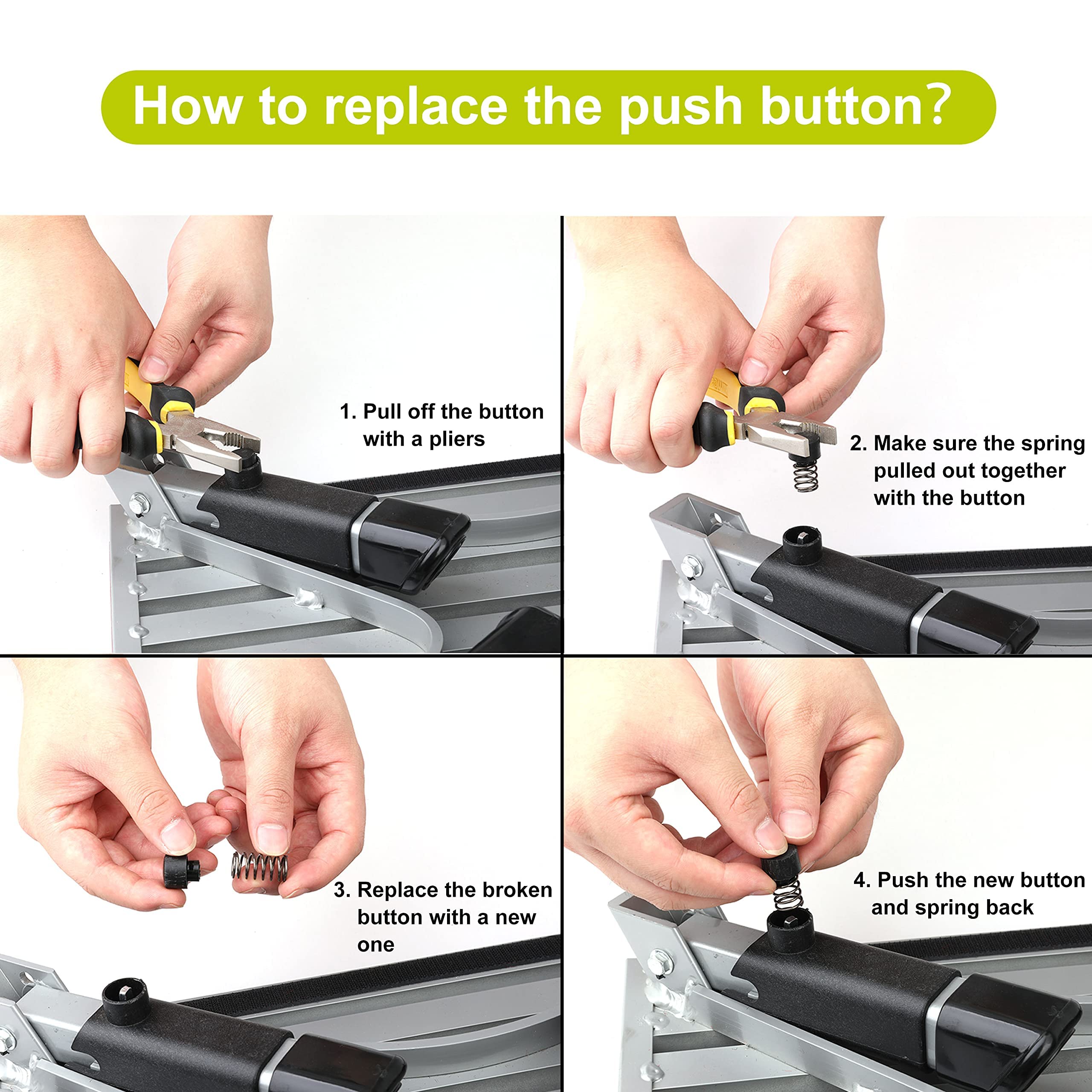 How to replace the push button?

1. Pull off the button with a pliers

2. Make sure the spring pulled out together with the button

3. Replace the broken button with a new one

4. Push the new button and spring back