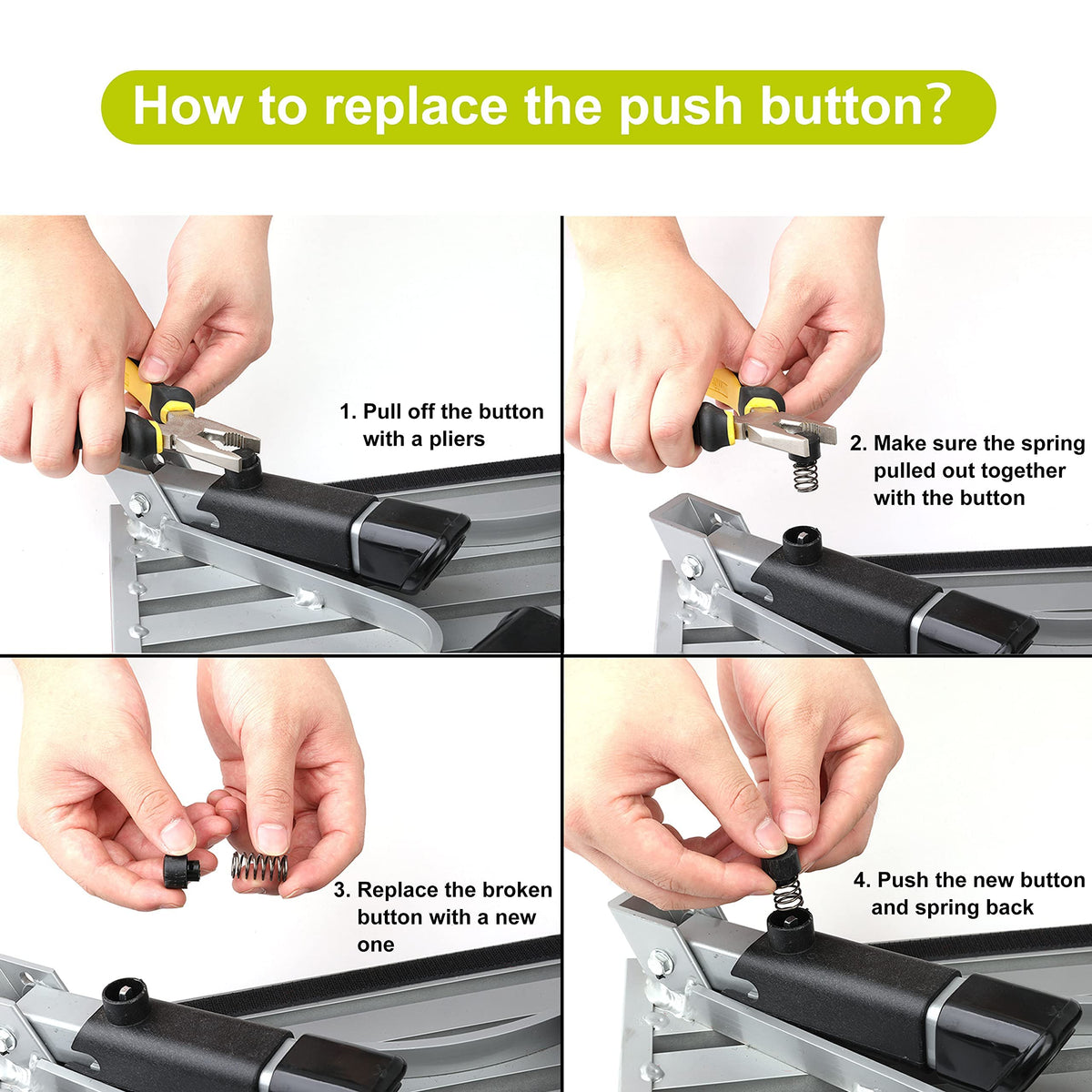 How to replace the push button?

1. Pull off the button with a pliers

2. Make sure the spring pulled out together with the button

3. Replace the broken button with a new one

4. Push the new button and spring back