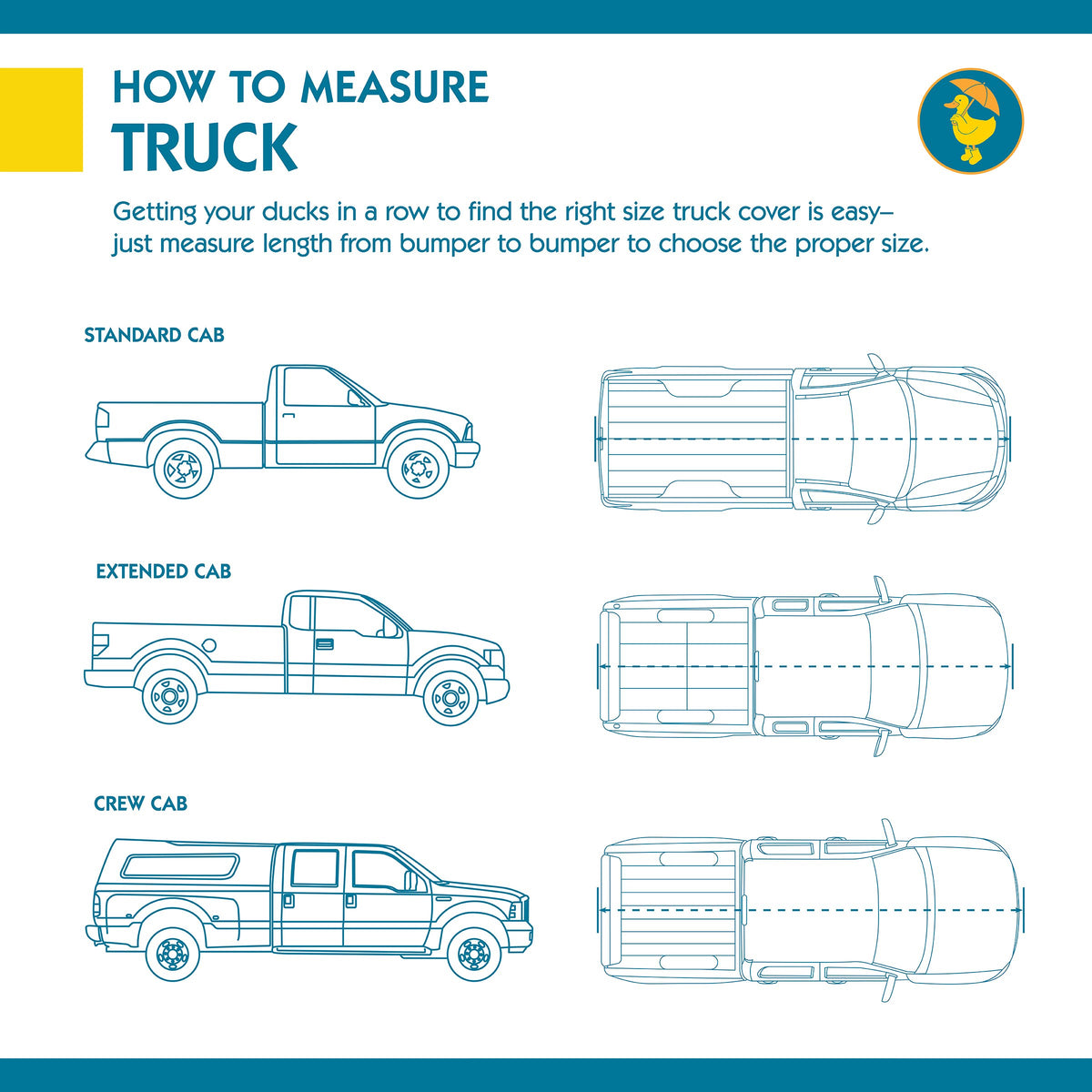 HOW TO MEASURE
TRUCK

Getting your ducks in a row to find the right size truck cover is easy– just measure length from bumper to bumper to choose the proper size.

STANDARD CAB

EXTENDED CAB

CREW CAB