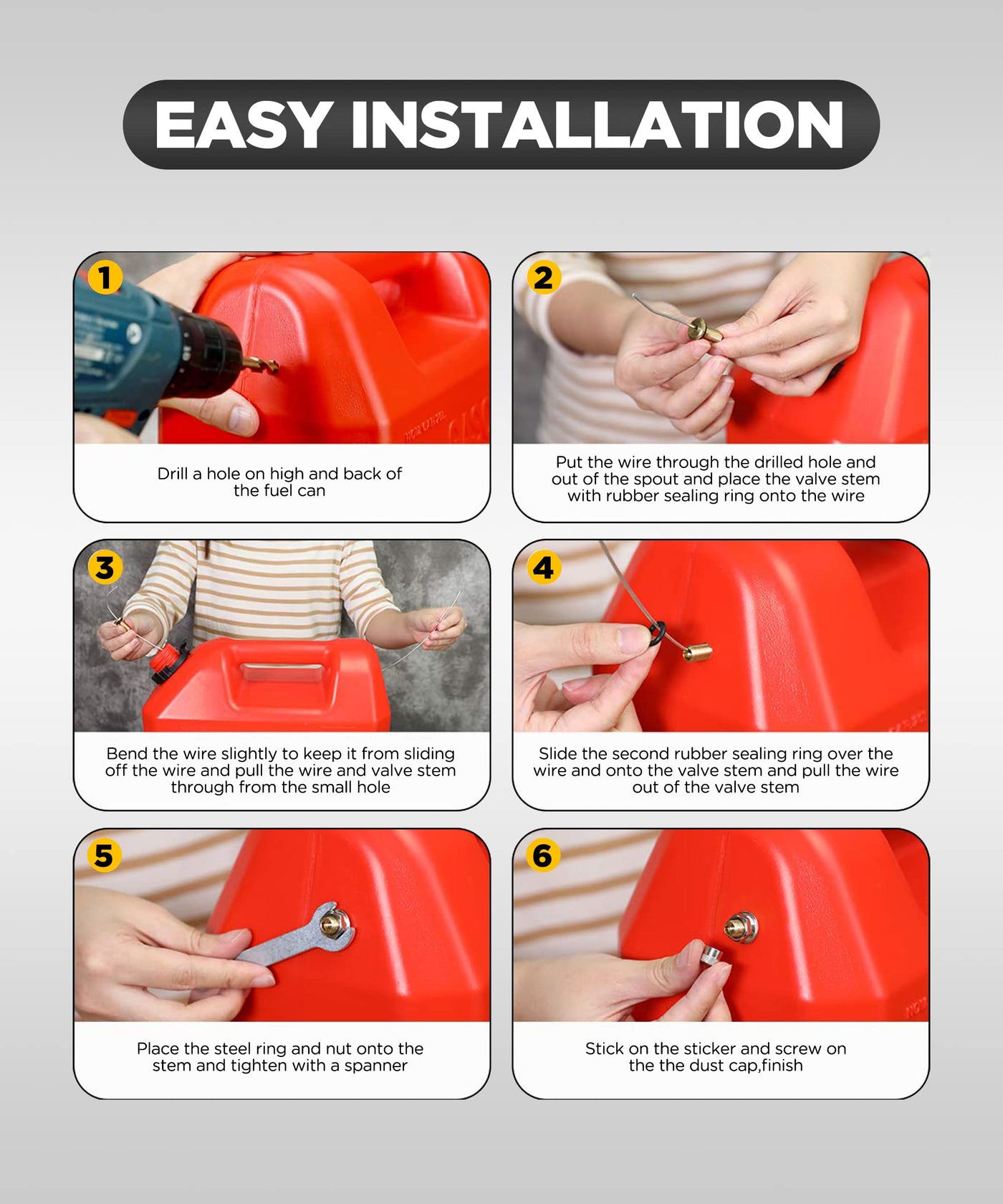 EASY INSTALLATION

1

Drill a hole on high and back of the fuel can

2

Put the wire through the drilled hole and out of the spout and place the valve stem with rubber sealing ring onto the wire

3

Bend the wire slightly to keep it from sliding off the wire and pull the wire and valve stem through from the small hole

4

Slide the second rubber sealing ring over the wire and onto the valve stem and pull the wire out of the valve stem

5

Place the steel ring and nut onto the stem and tighten with a spanner

6

Stick on the sticker and screw on the the dust cap,finish