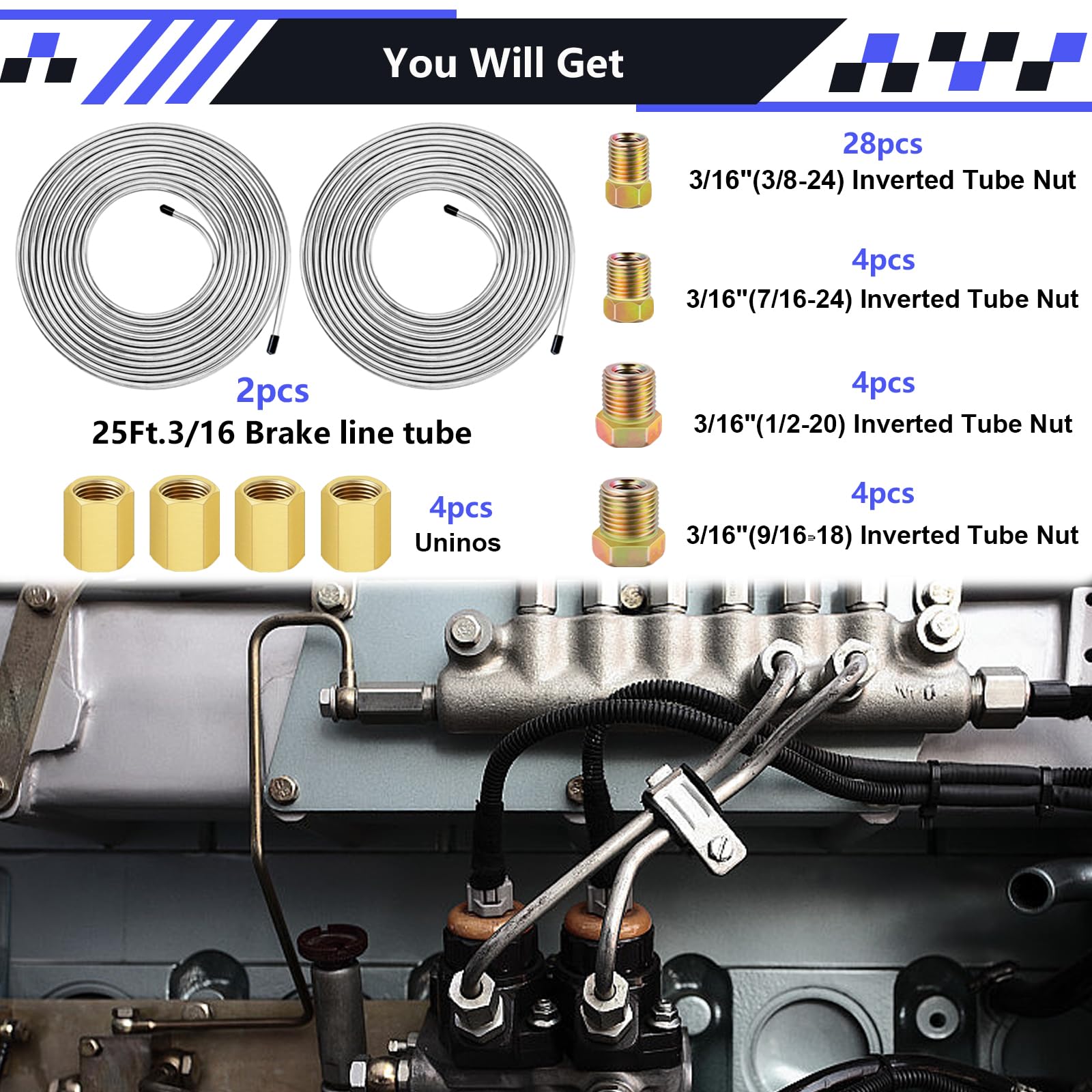 You Will Get

2pcs
25Ft.3/16 Brake line tube

4pcs
Uninos

28pcs
3/16"(3/8-24) Inverted Tube Nut

4pcs
3/16"(7/16-24) Inverted Tube Nut

4pcs
3/16"(1/2-20) Inverted Tube Nut

4pcs
3/16"(9/16-18) Inverted Tube Nut