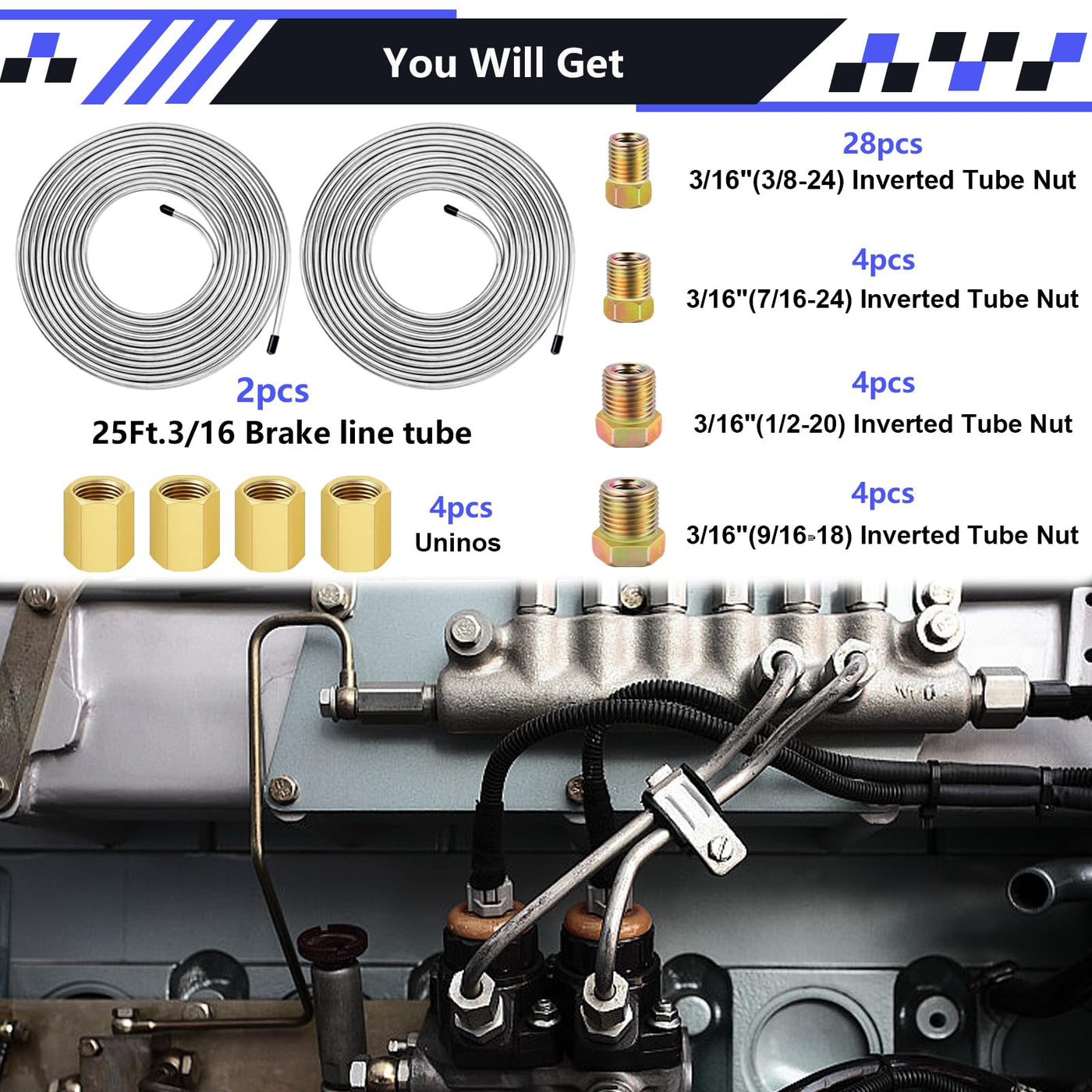 You Will Get

2pcs
25Ft.3/16 Brake line tube

4pcs
Uninos

28pcs
3/16"(3/8-24) Inverted Tube Nut

4pcs
3/16"(7/16-24) Inverted Tube Nut

4pcs
3/16"(1/2-20) Inverted Tube Nut

4pcs
3/16"(9/16-18) Inverted Tube Nut