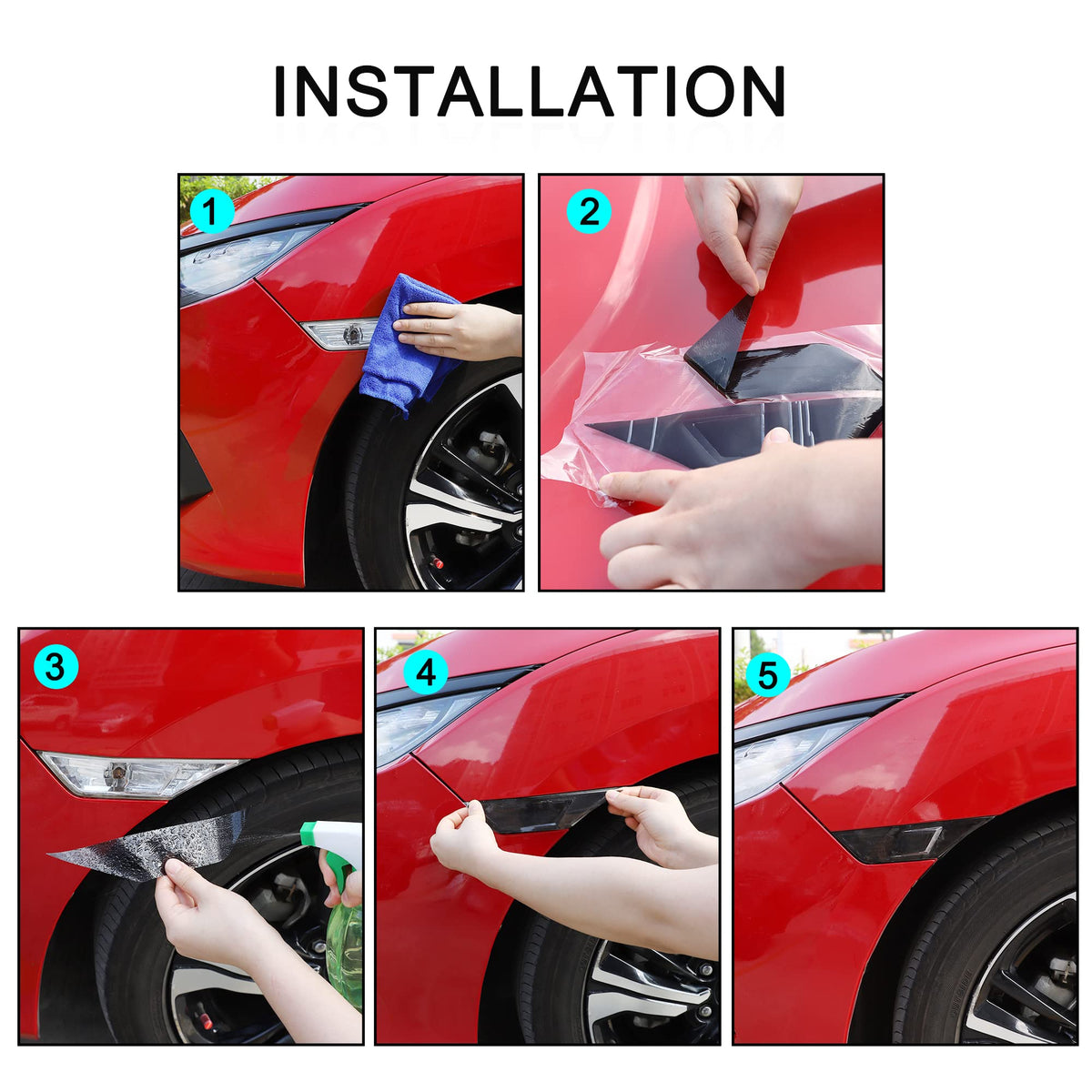 INSTALLATION

1

2

3

4

5