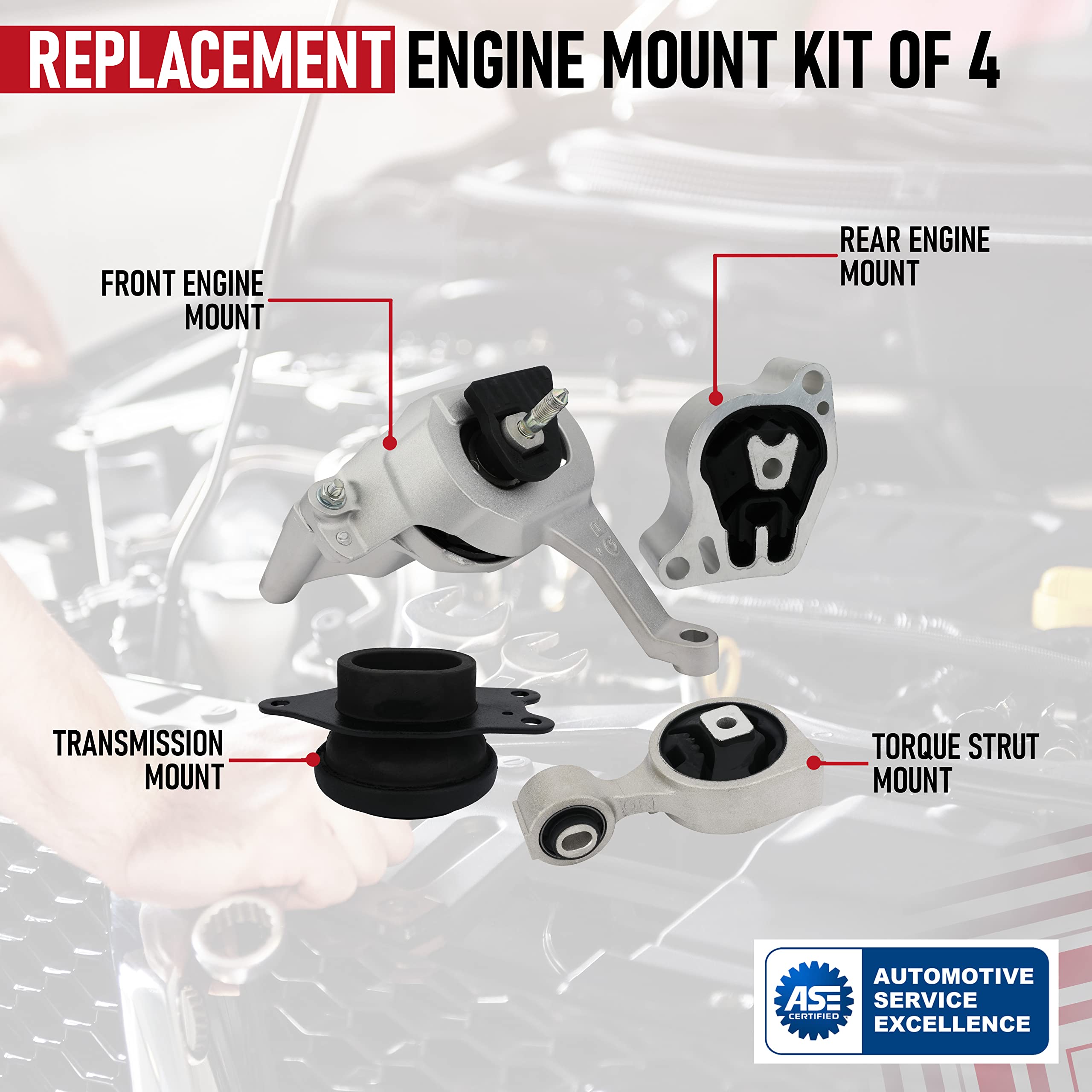 REPLACEMENT ENGINE MOUNT KIT OF 4

FRONT ENGINE MOUNT

REAR ENGINE MOUNT

TRANSMISSION MOUNT

TORQUE STRUT MOUNT

ASE CERTIFIED

AUTOMOTIVE SERVICE EXCELLENCE