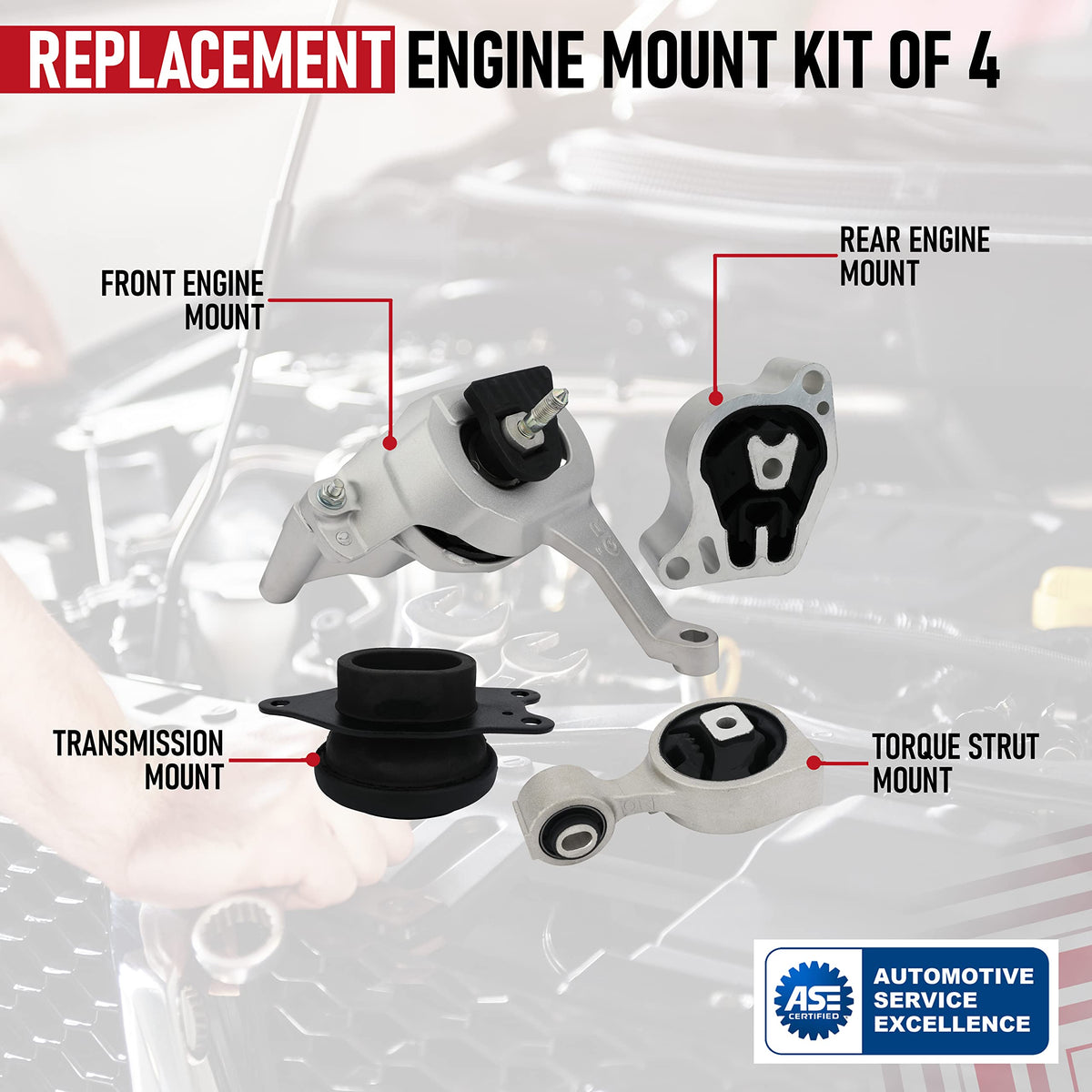 REPLACEMENT ENGINE MOUNT KIT OF 4

FRONT ENGINE MOUNT

REAR ENGINE MOUNT

TRANSMISSION MOUNT

TORQUE STRUT MOUNT

ASE CERTIFIED

AUTOMOTIVE SERVICE EXCELLENCE