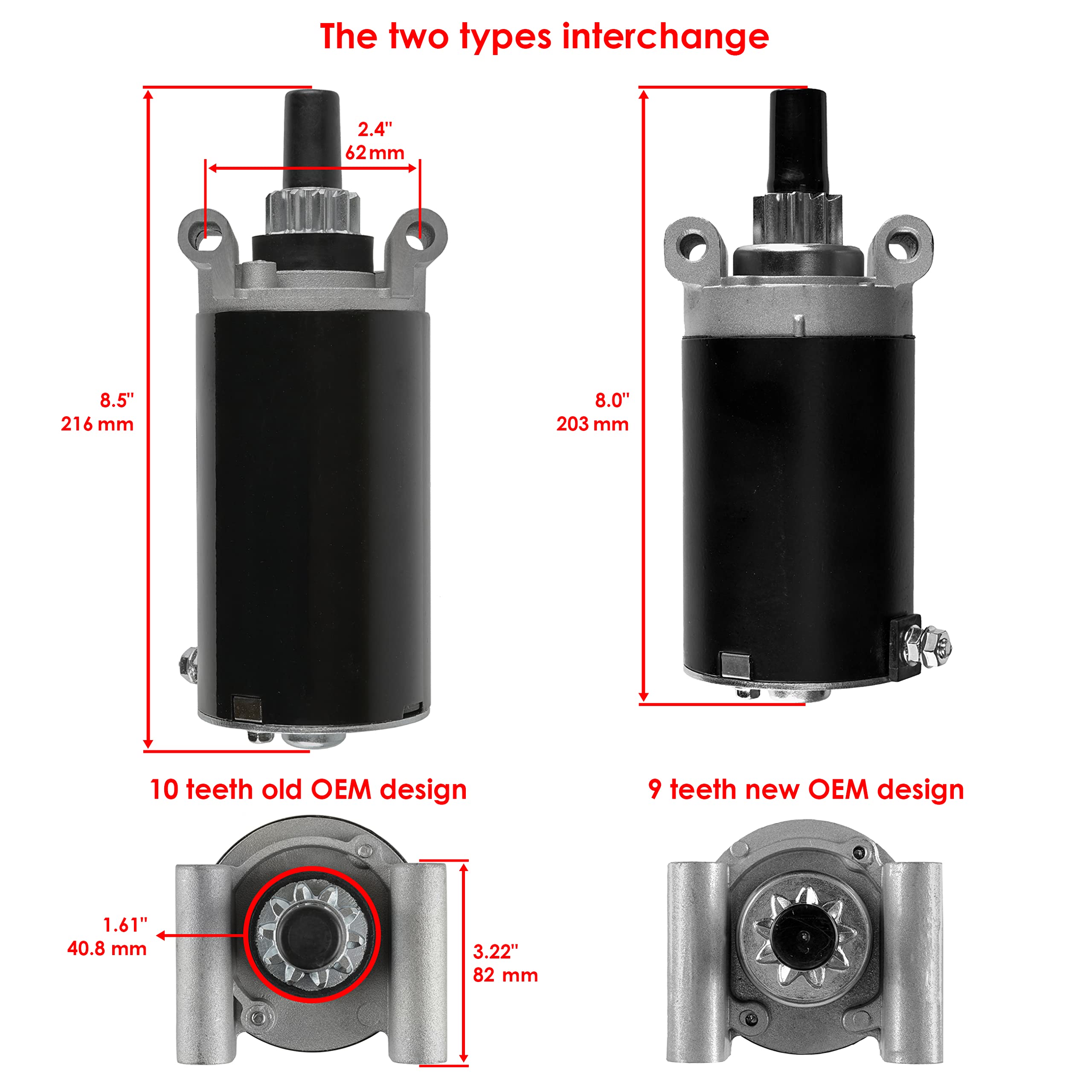 The two types interchange

2.4"
62 mm

8.5"
216 mm

8.0"
203 mm

10 teeth old OEM design

9 teeth new OEM design

1.61"
40.8 mm

3.22"
82 mm