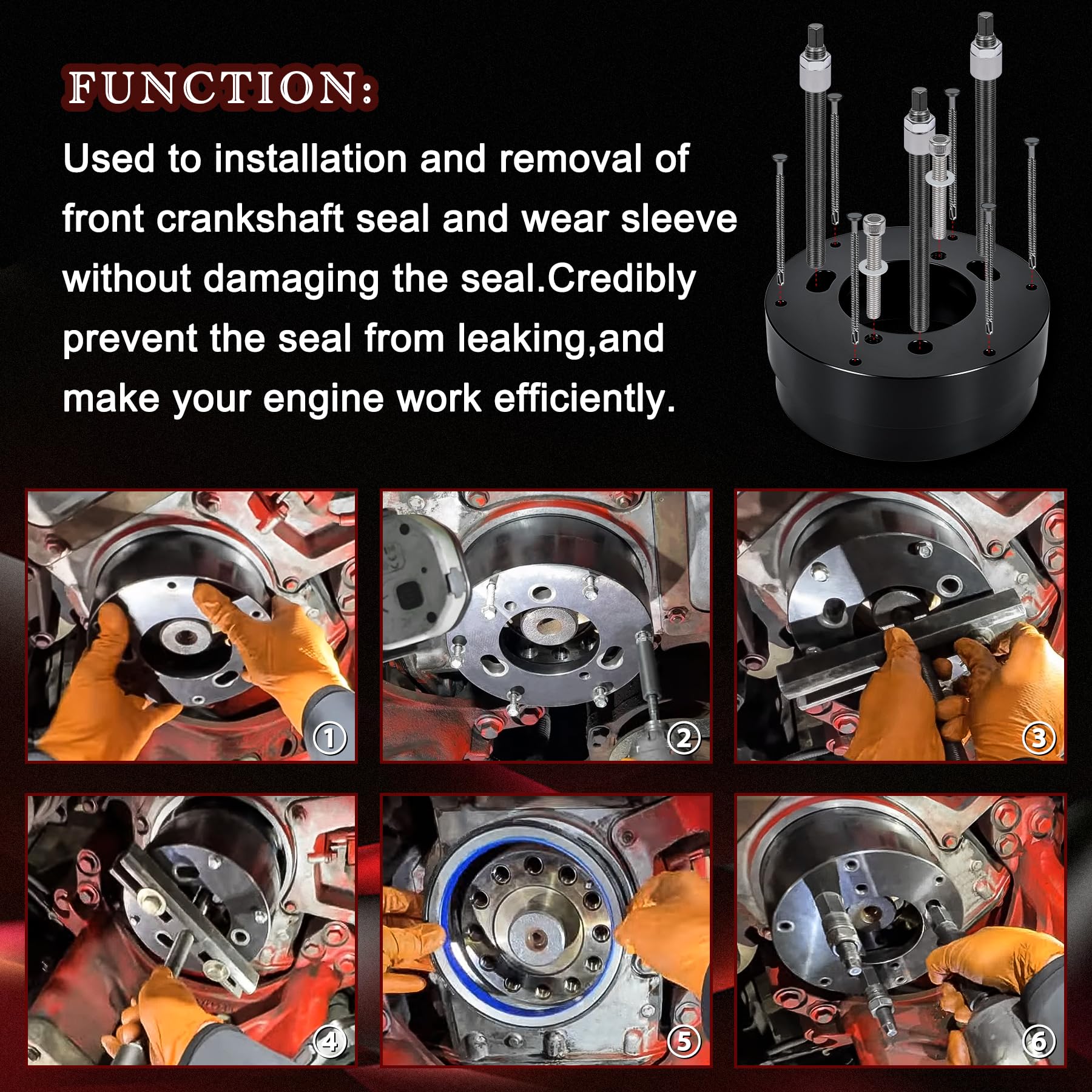 FUNCTION:

Used to installation and removal of front crankshaft seal and wear sleeve without damaging the seal.Credibly prevent the seal from leaking,and make your engine work efficiently.

①

②

③

④

⑤

⑥