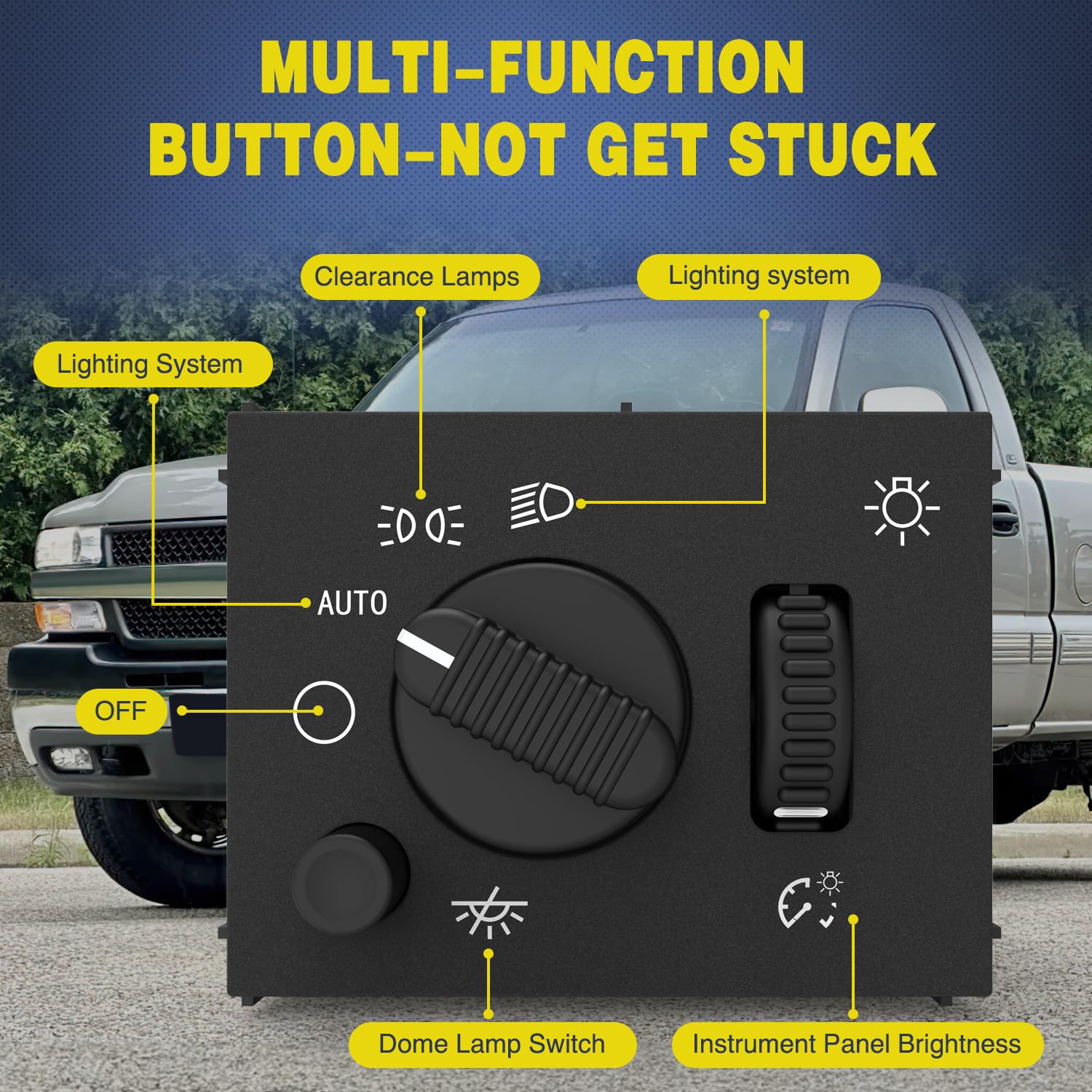 MULTI-FUNCTION BUTTON-NOT GET STUCK

Clearance Lamps

Lighting system

Lighting System

AUTO

OFF

Dome Lamp Switch

Instrument Panel Brightness