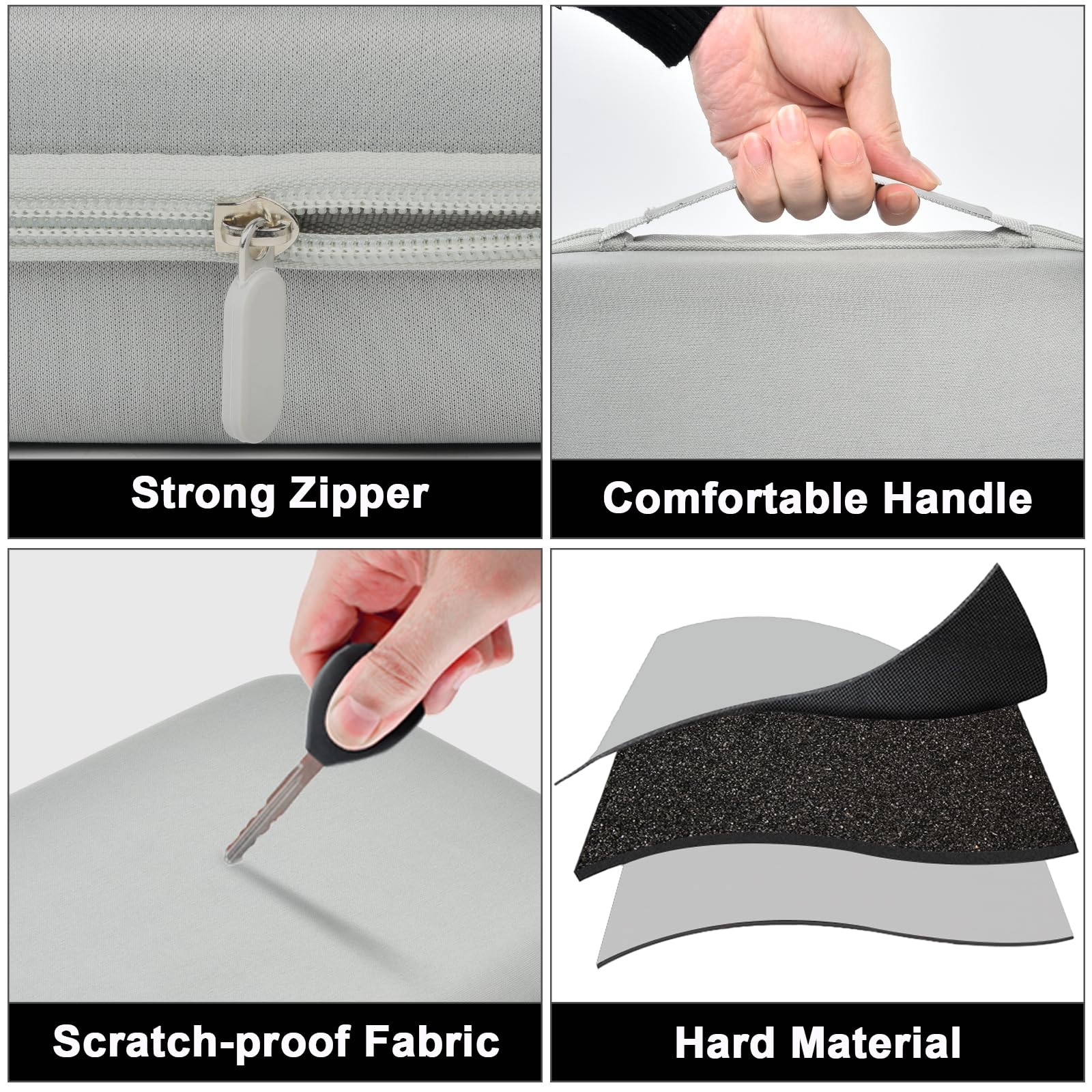 Strong Zipper

Comfortable Handle

Scratch-proof Fabric

Hard Material