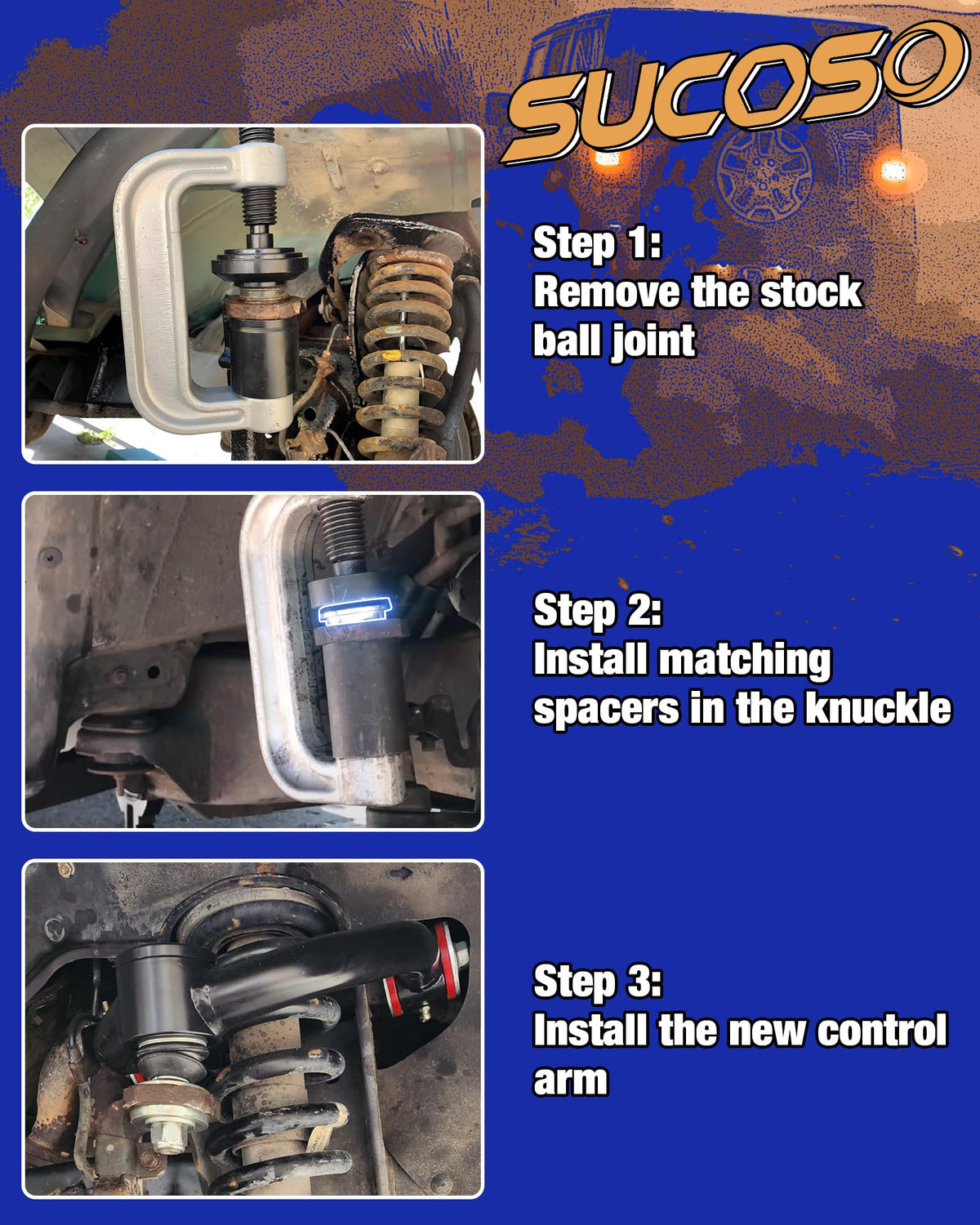 SUCOSO

Step 1:
Remove the stock ball joint

Step 2:
Install matching spacers in the knuckle

Step 3:
Install the new control arm