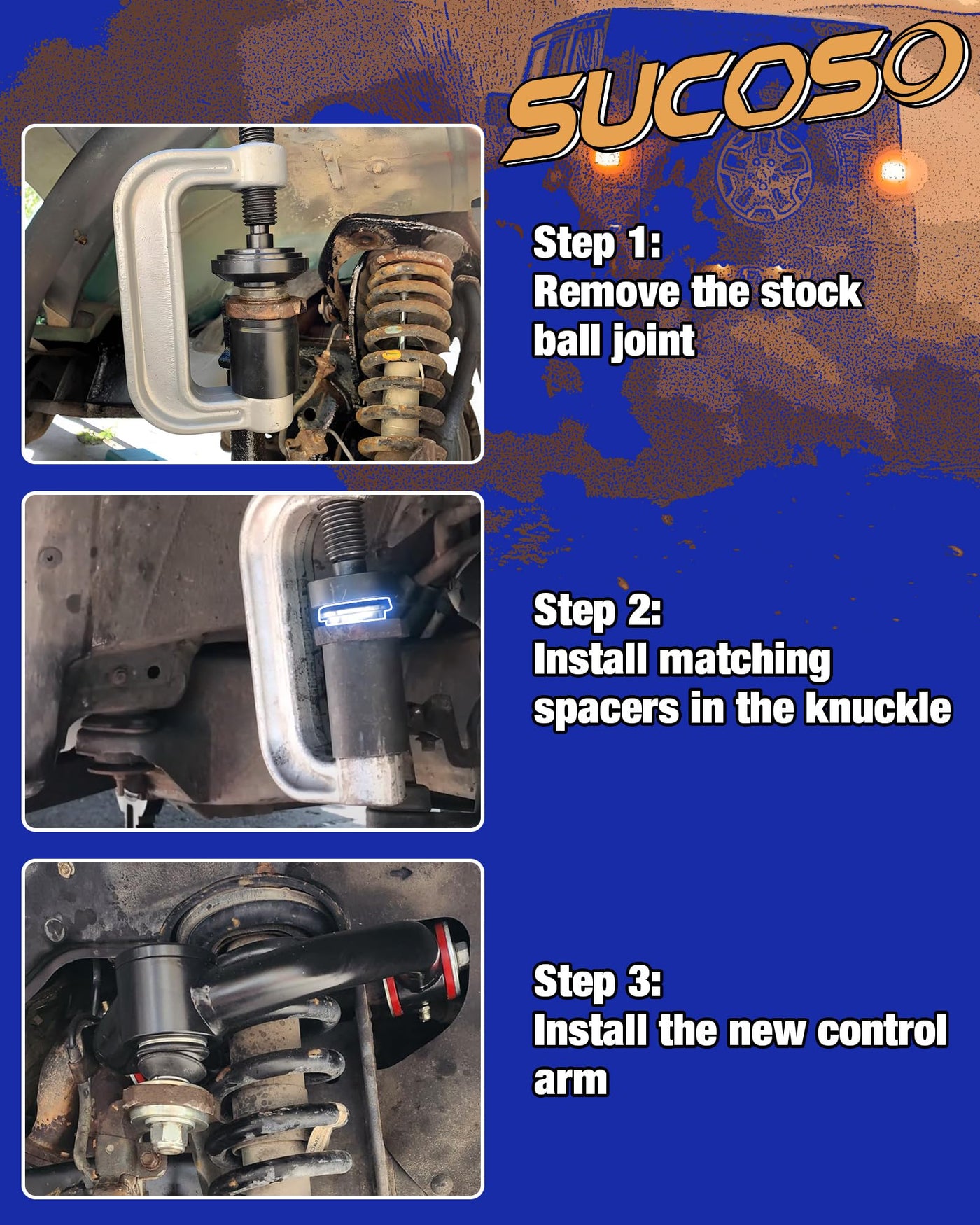 SUCOSO

Step 1:
Remove the stock ball joint

Step 2:
Install matching spacers in the knuckle

Step 3:
Install the new control arm